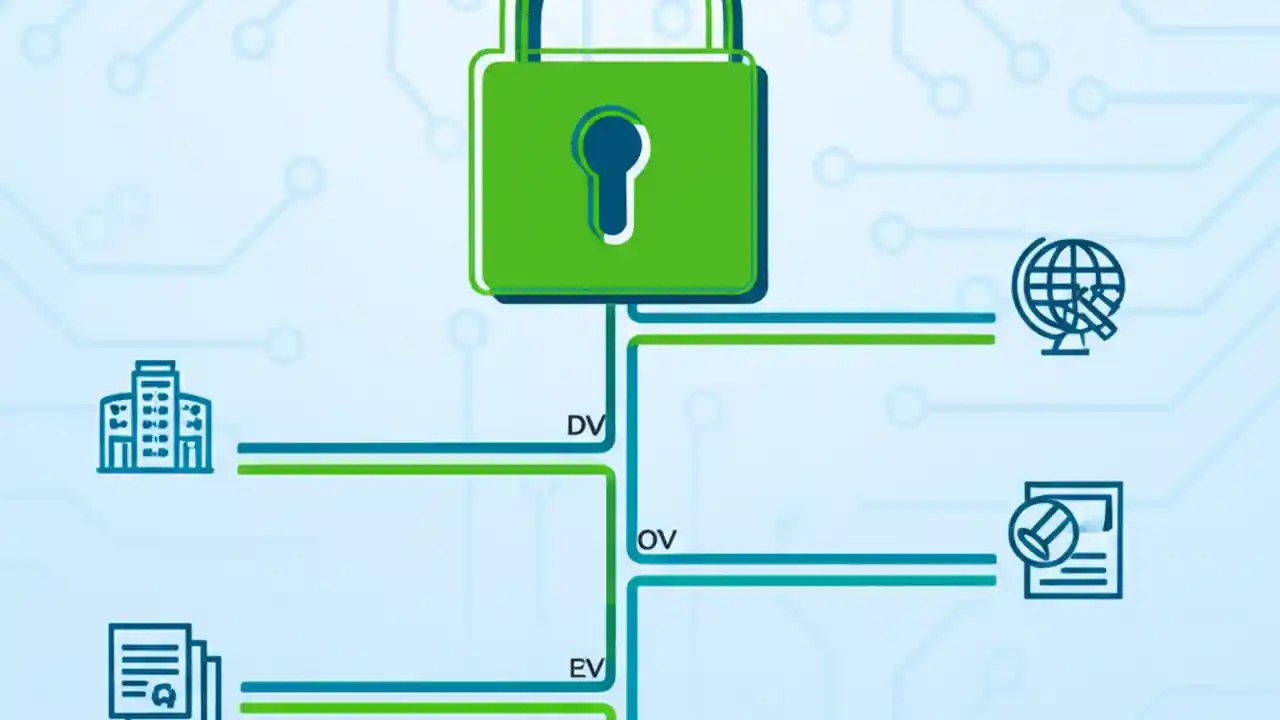 DV

OV

EV