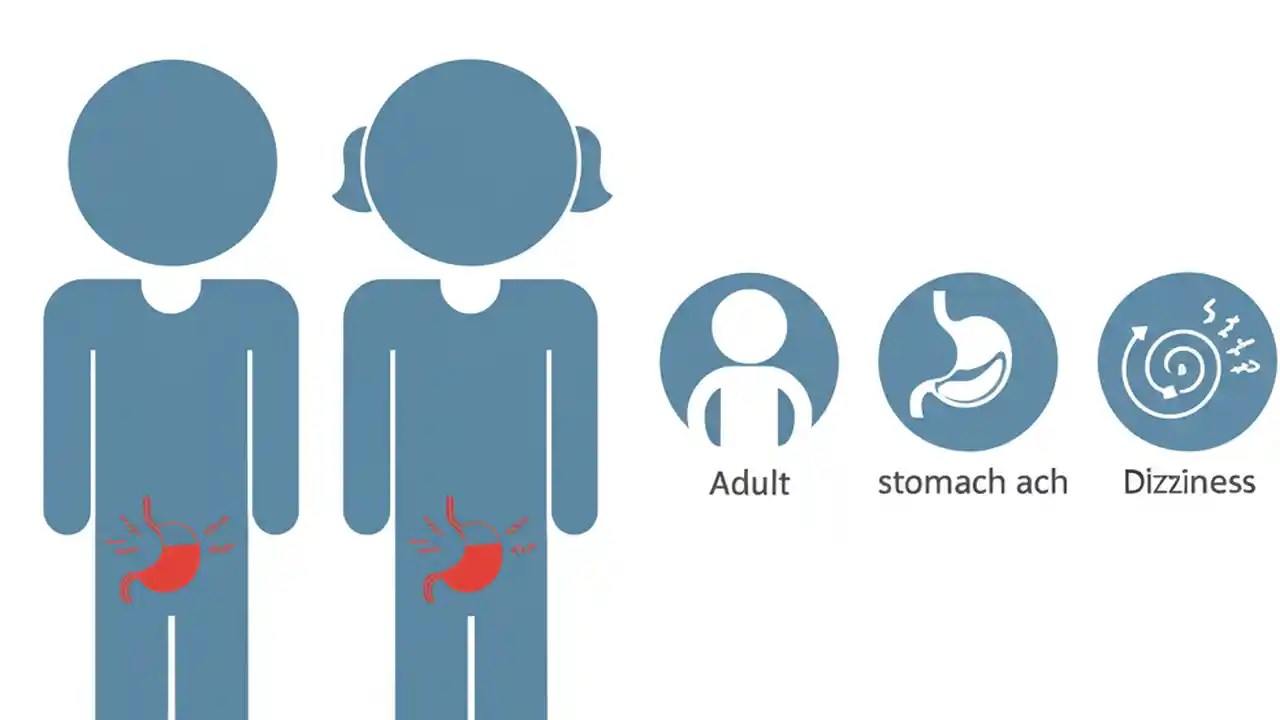 Adult

stomach ach

Dizziness