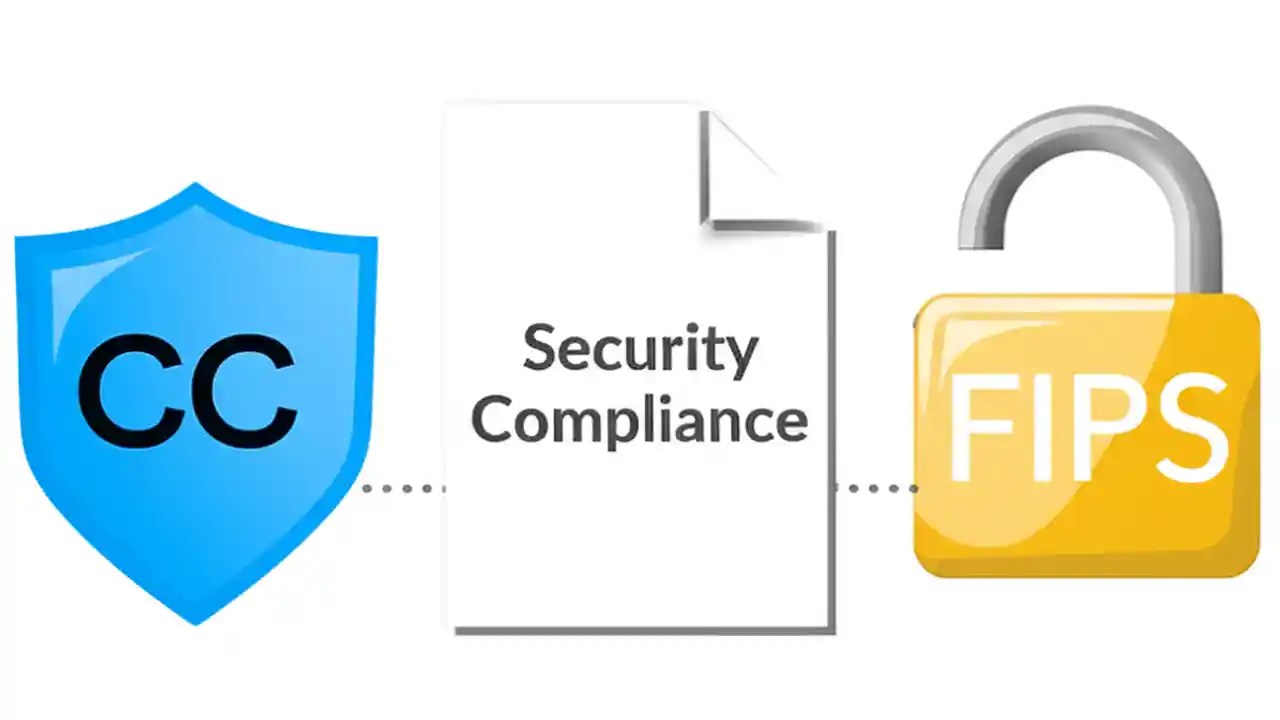 CC

Security Compliance

FIPS