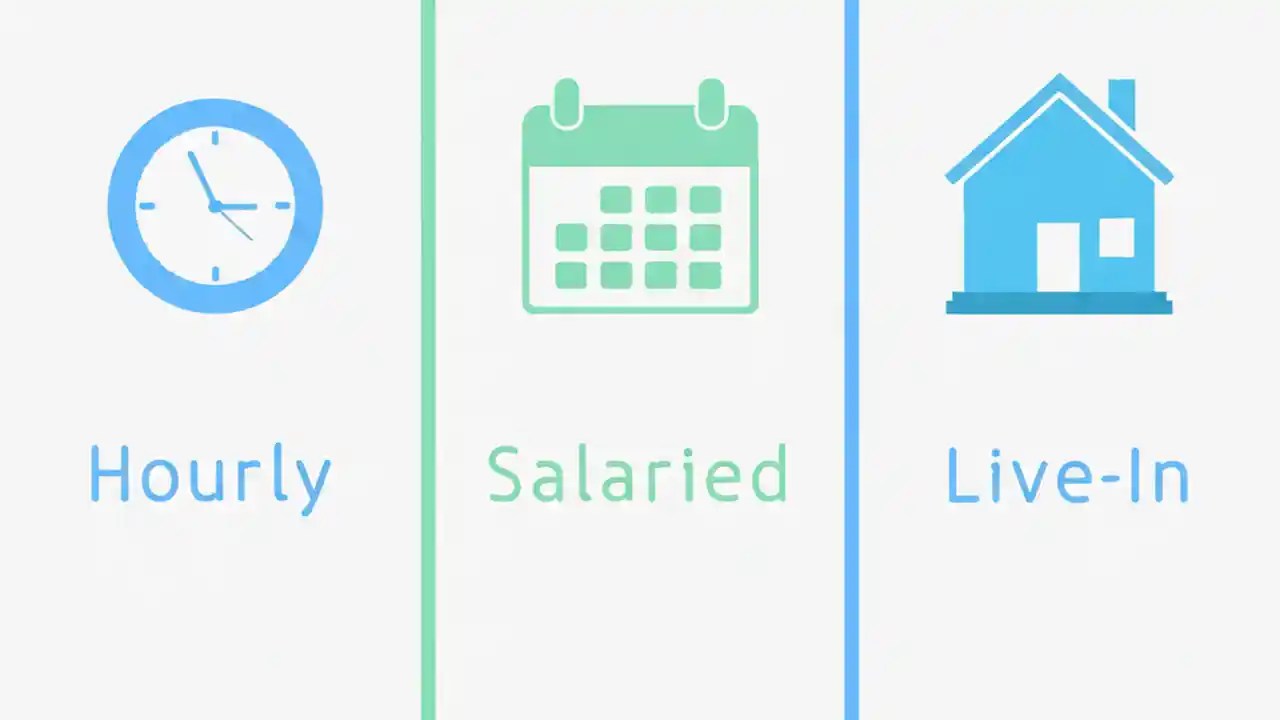 Hourly

Salaried

Live-In