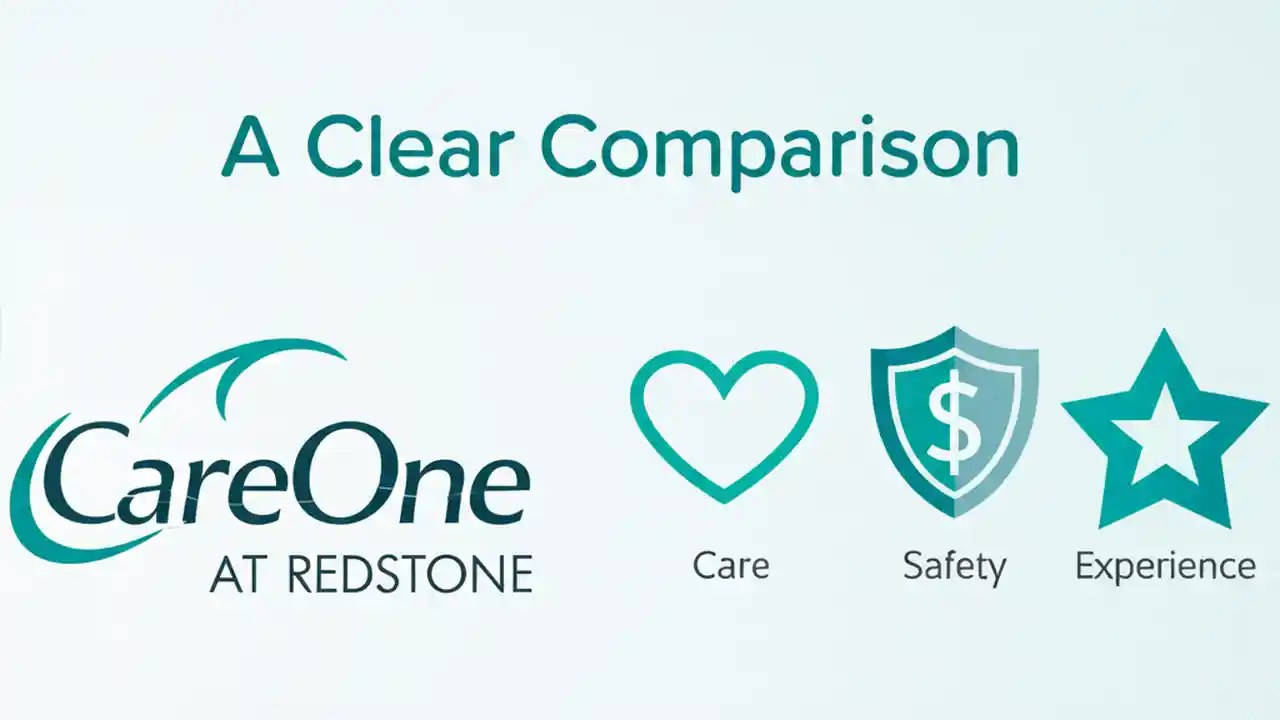 A Clear Comparison

CareOne
AT REDSTONE

$

Care

Safety

Experience