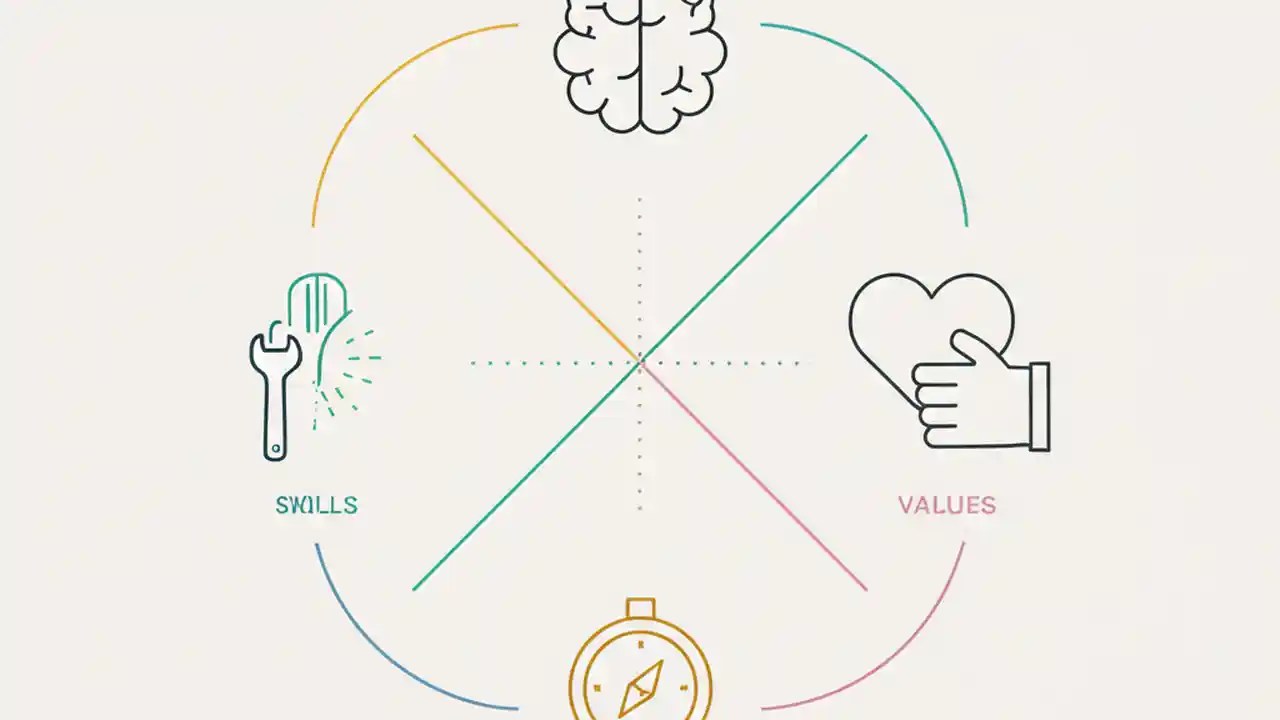 SWILLS

VALUES