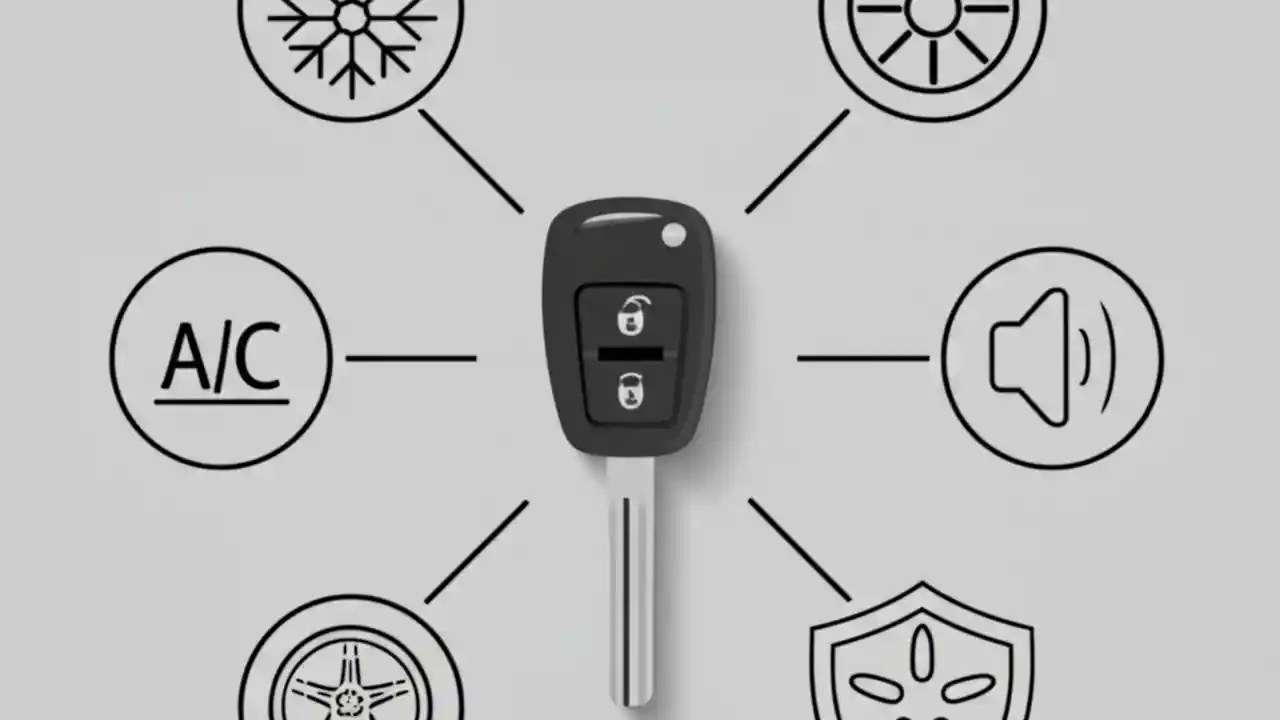 A/C