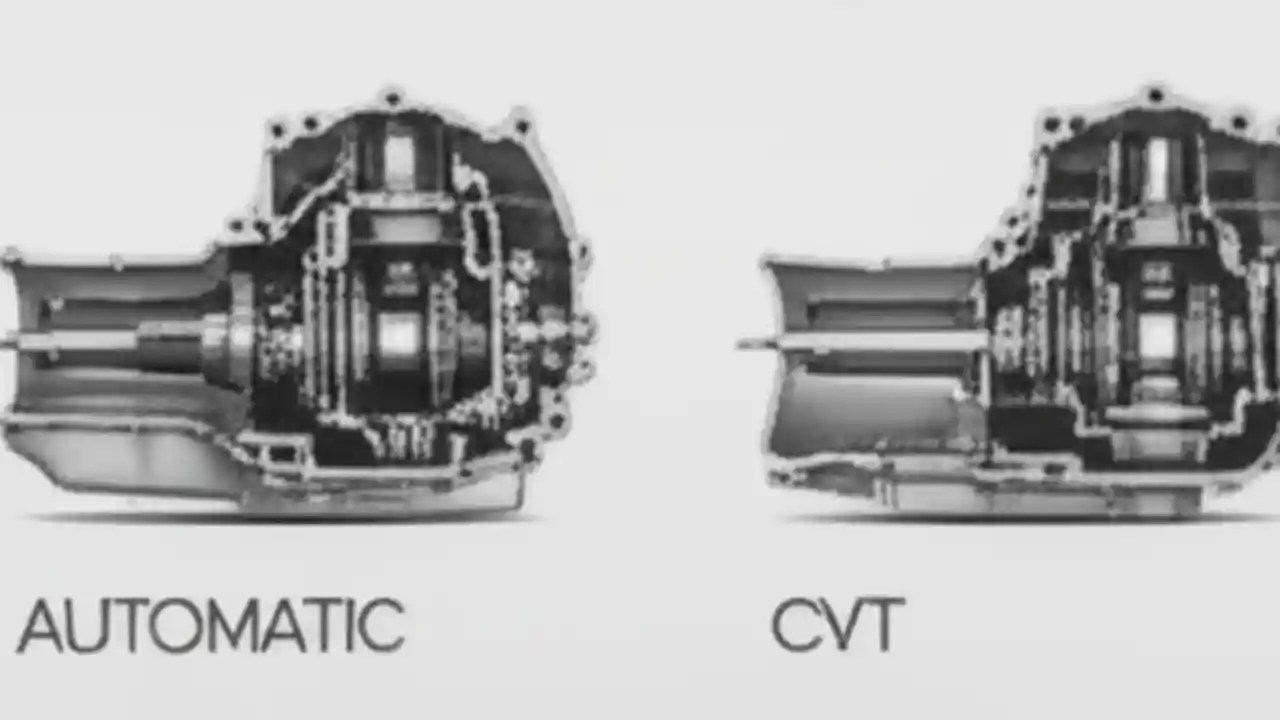 AUTOMATIC

CVT