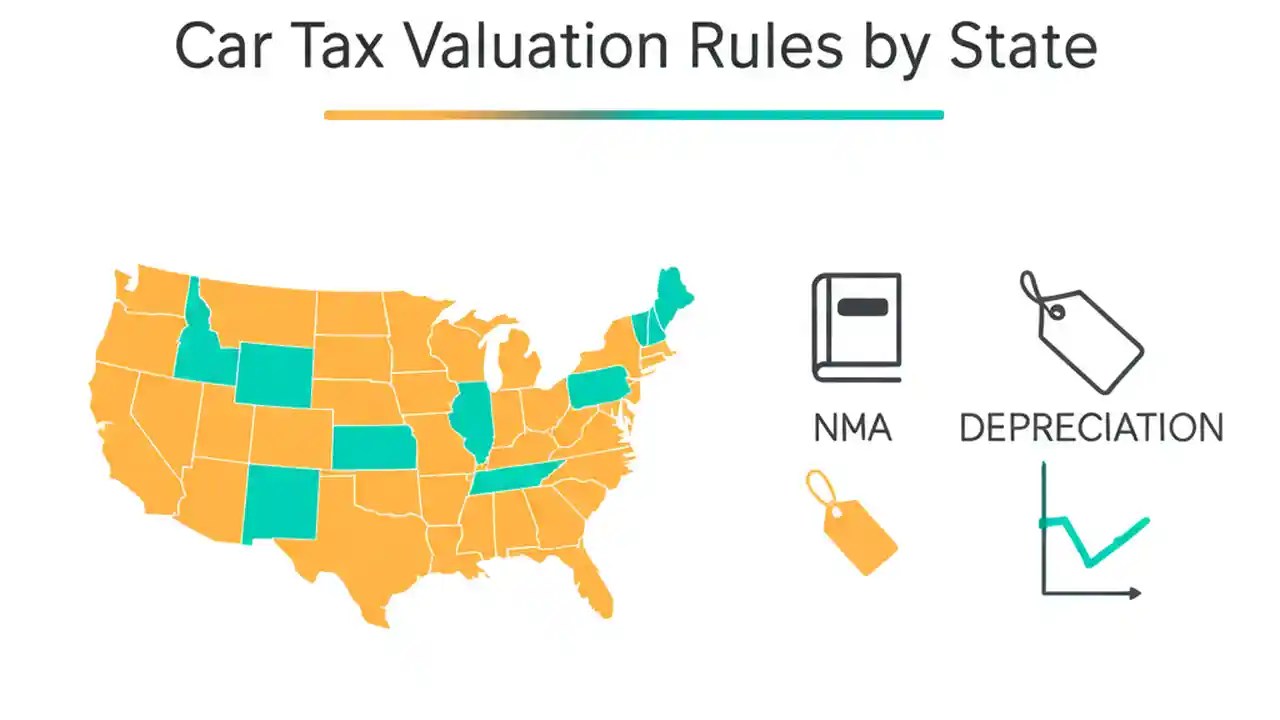 Car Tax Valuation Rules by State

NMA

DEPRECIATION