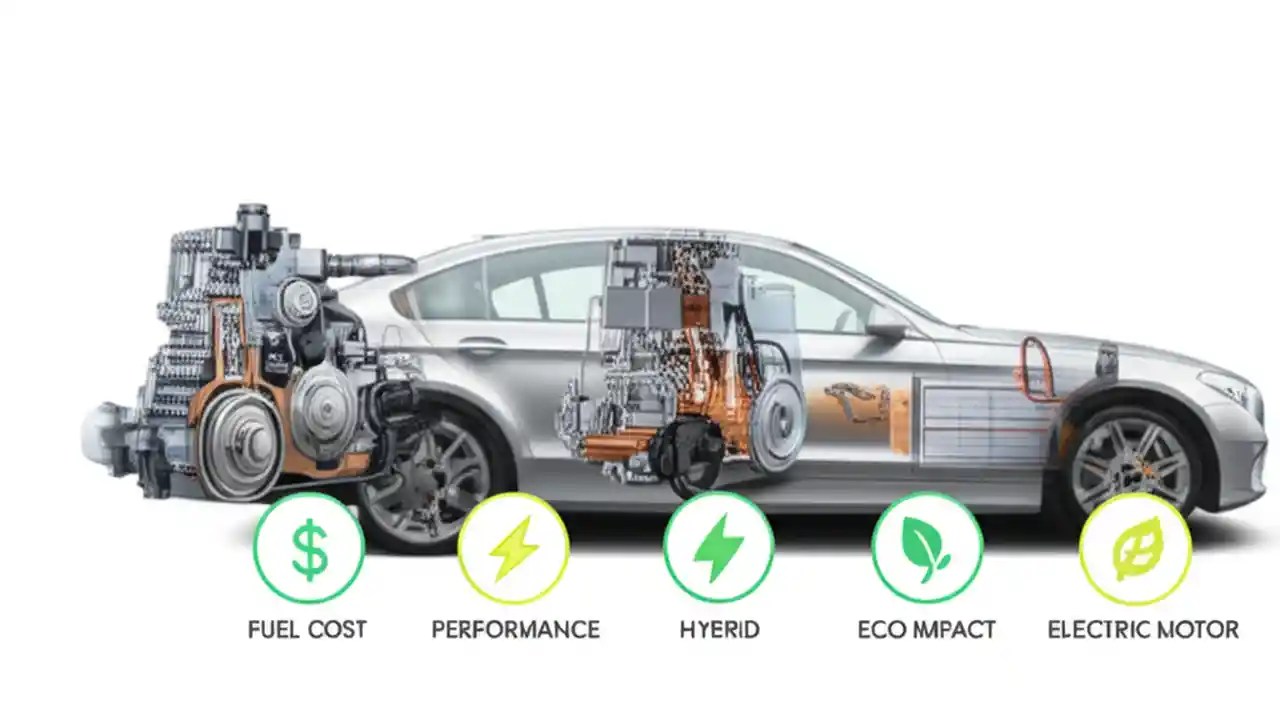 $

FUEL COST

PERFORMANCE

HYERID

ECO MPACT

ELECTRIC MOTOR