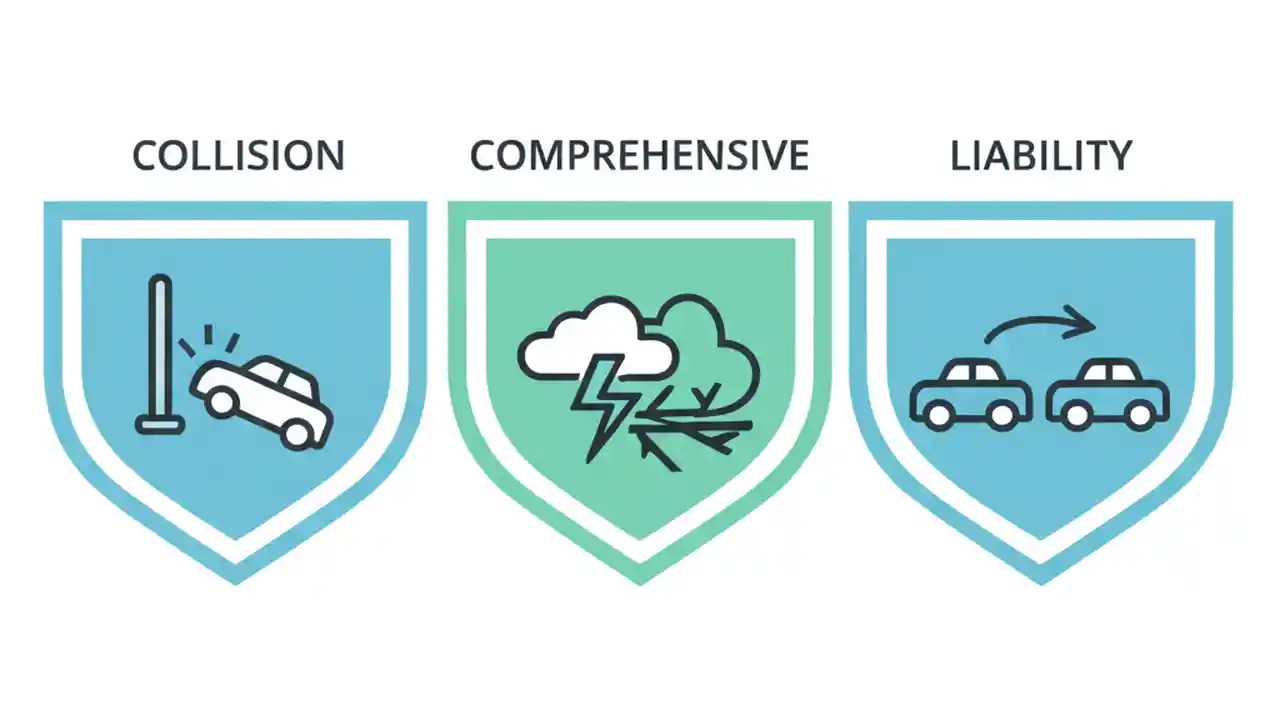 COLLISION

COMPREHENSIVE

LIABILITY