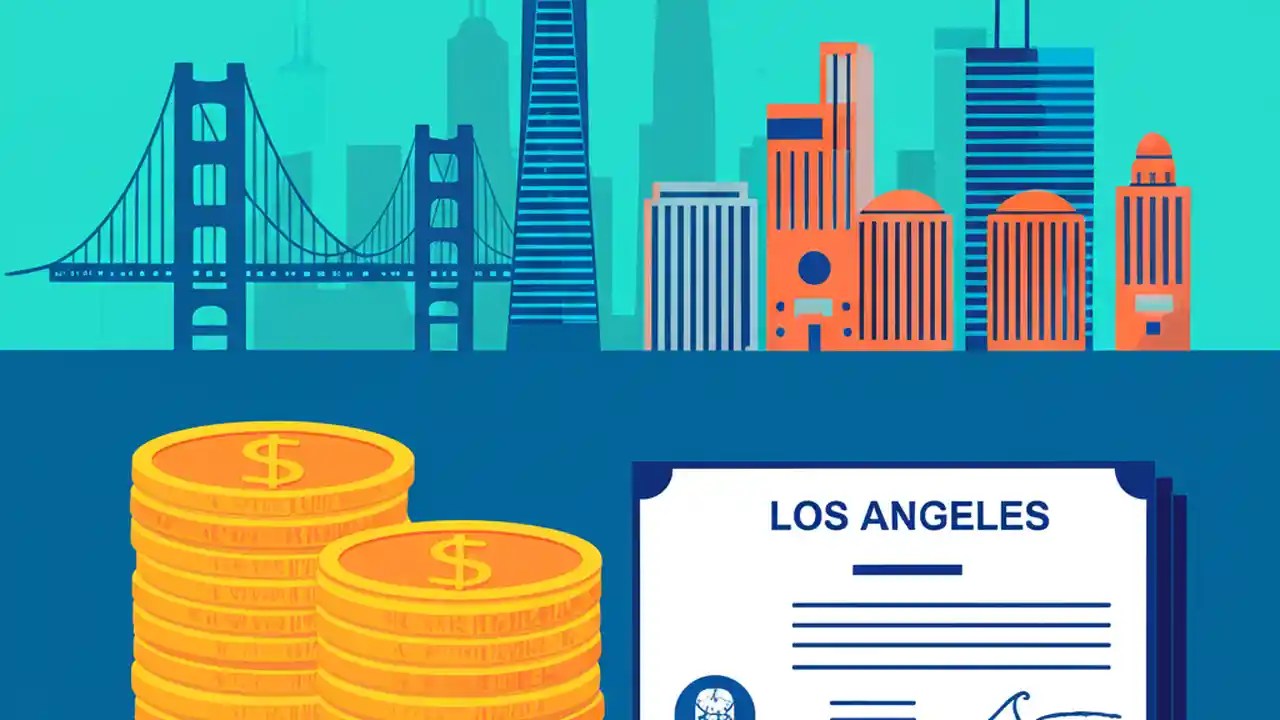 $

$

LOS ANGELES