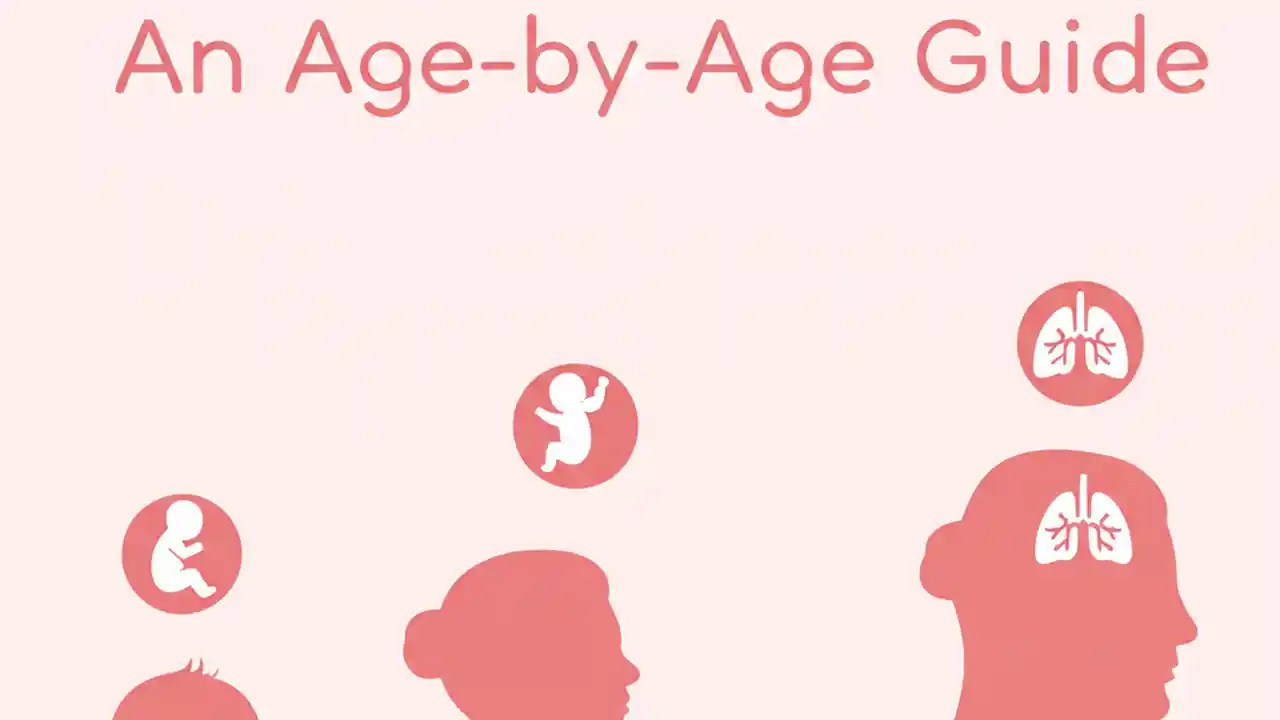 An Age-by-Age Guide