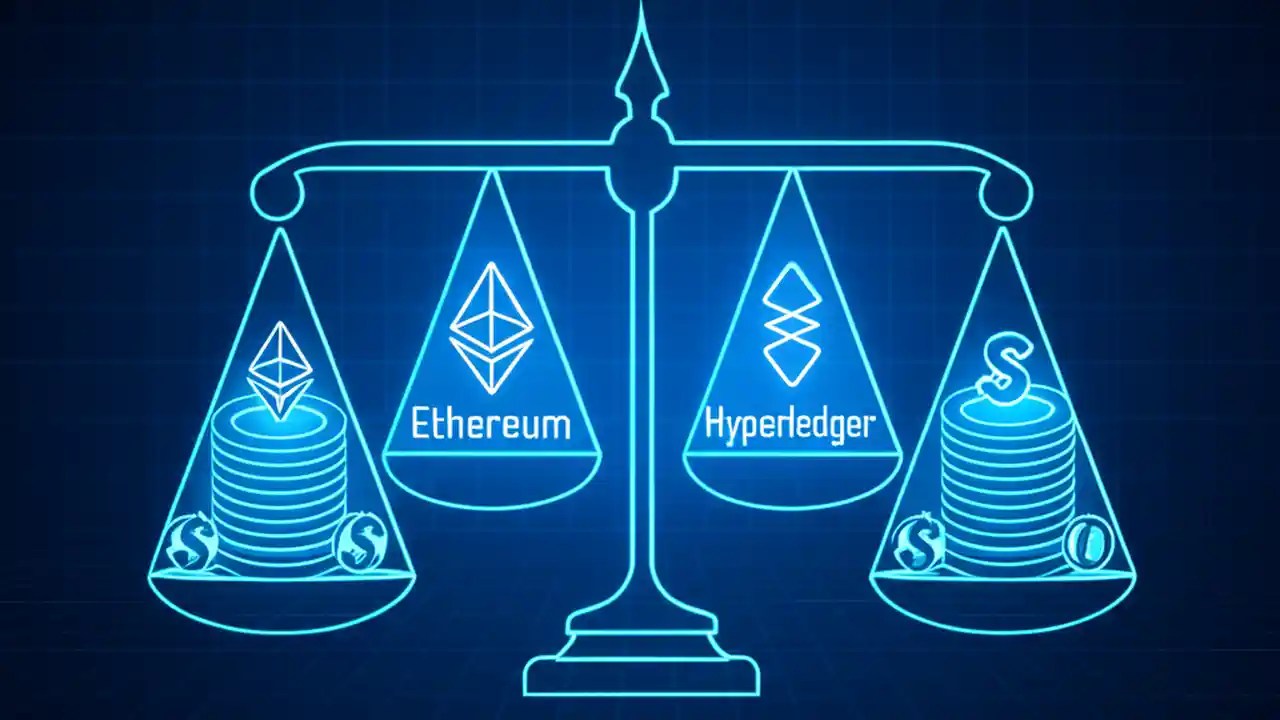 Ethereum

Hyperledger