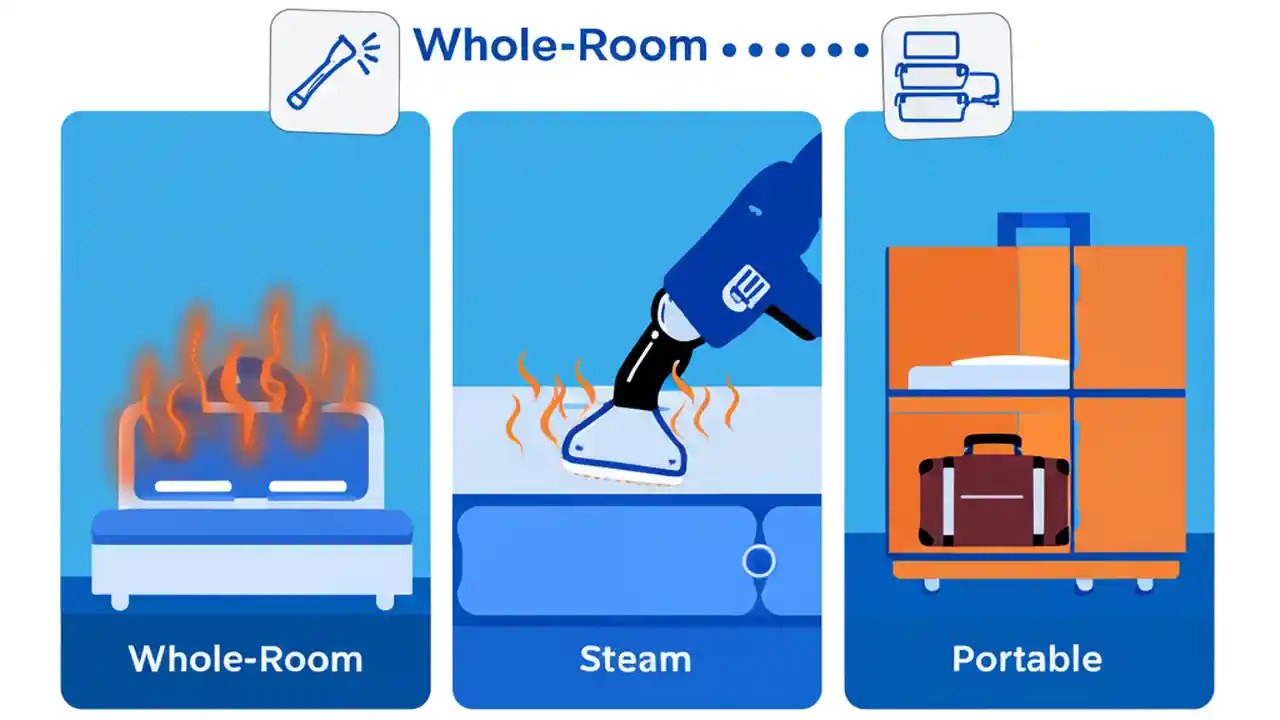 Whole-Room

Whole-Room

Steam

Portable