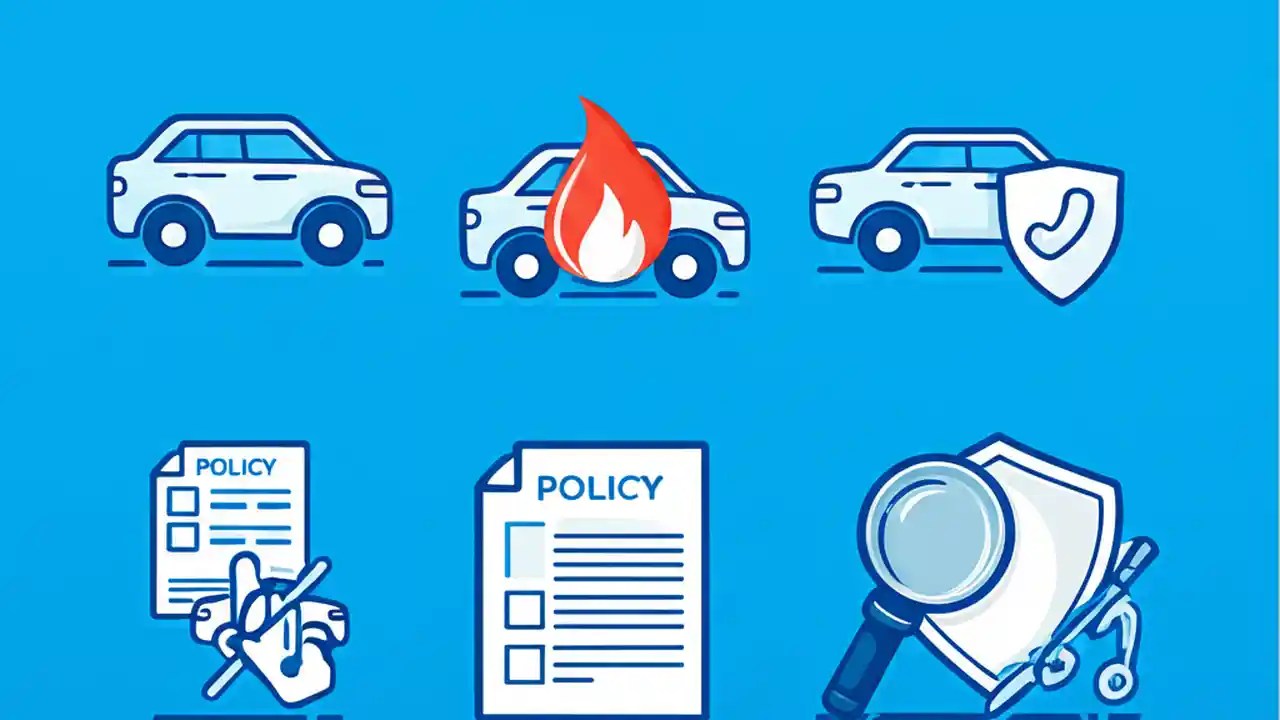 POLICY

POLICY