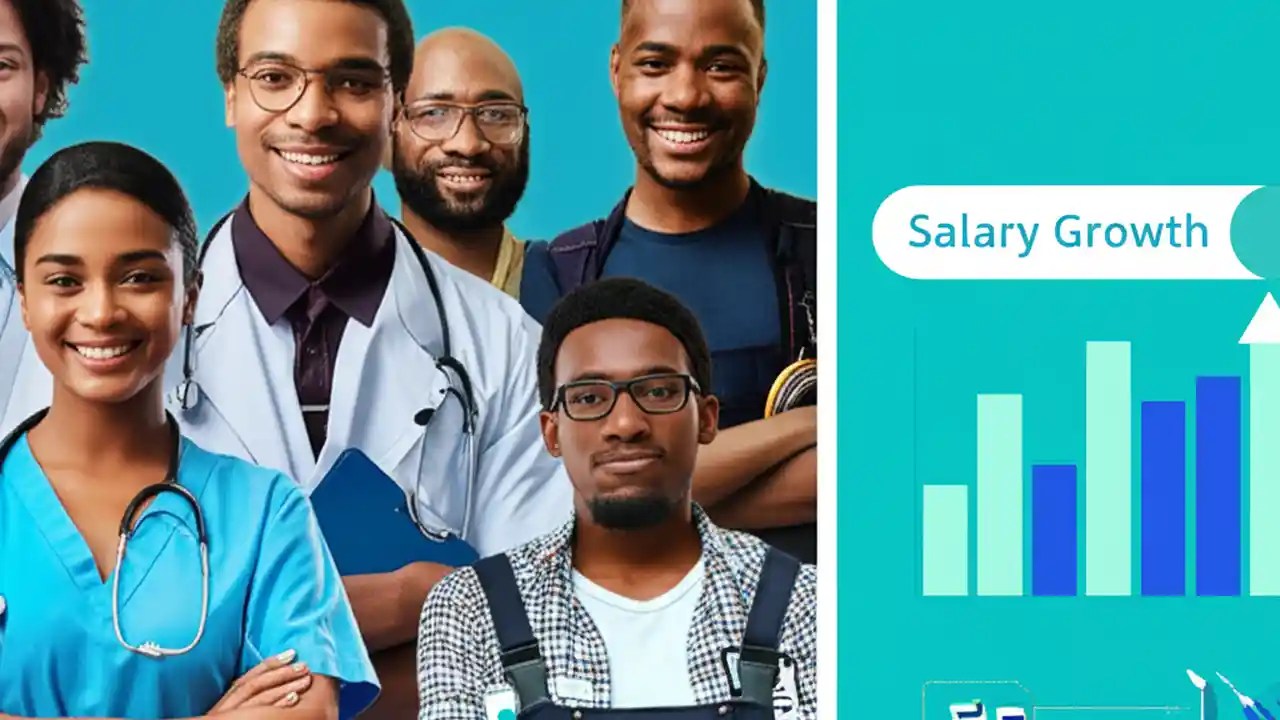 Salary Growth