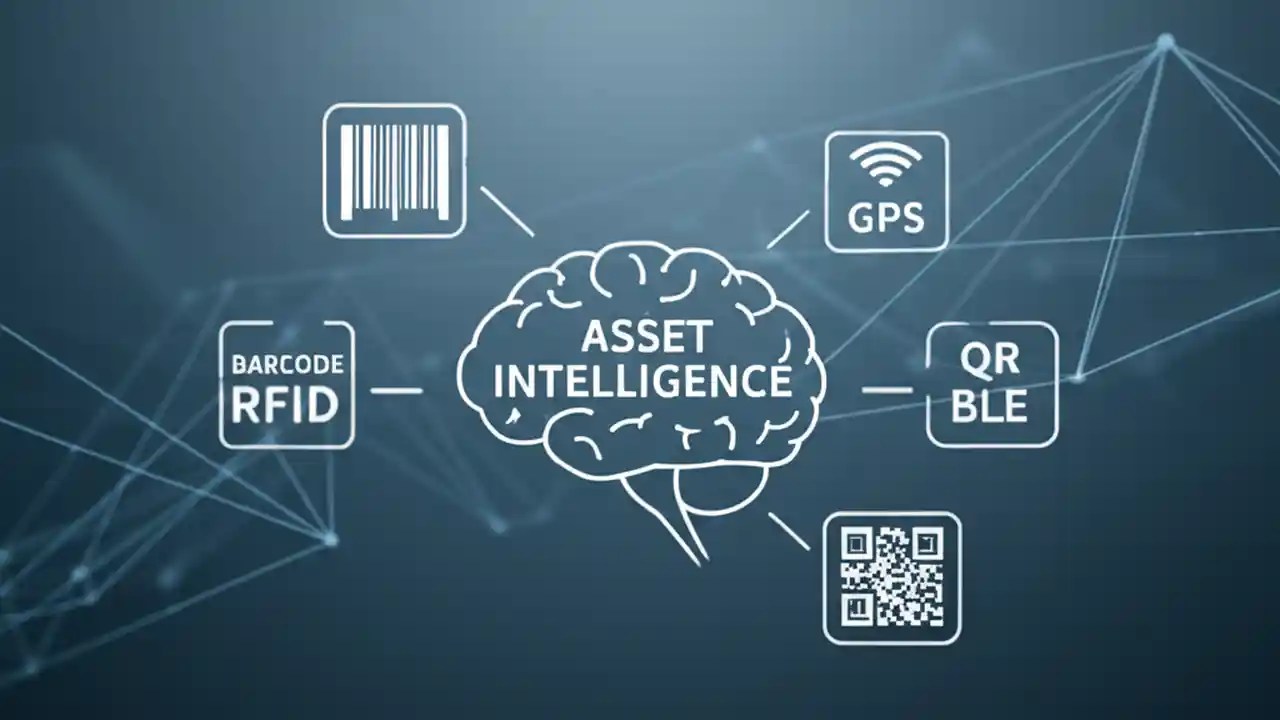 GPS

BARCODE
RFID

ASSET
INTELLIGENCE

QR
BLE