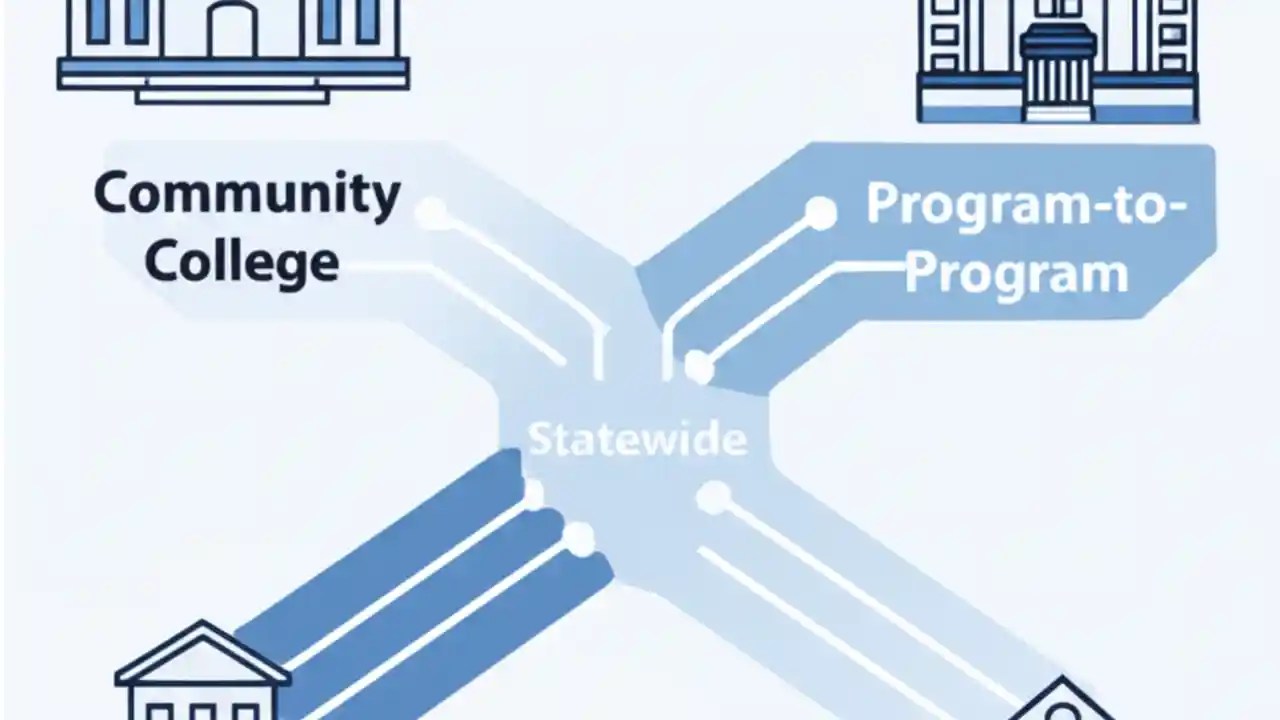 Community College

Program-to-Program

Statewide