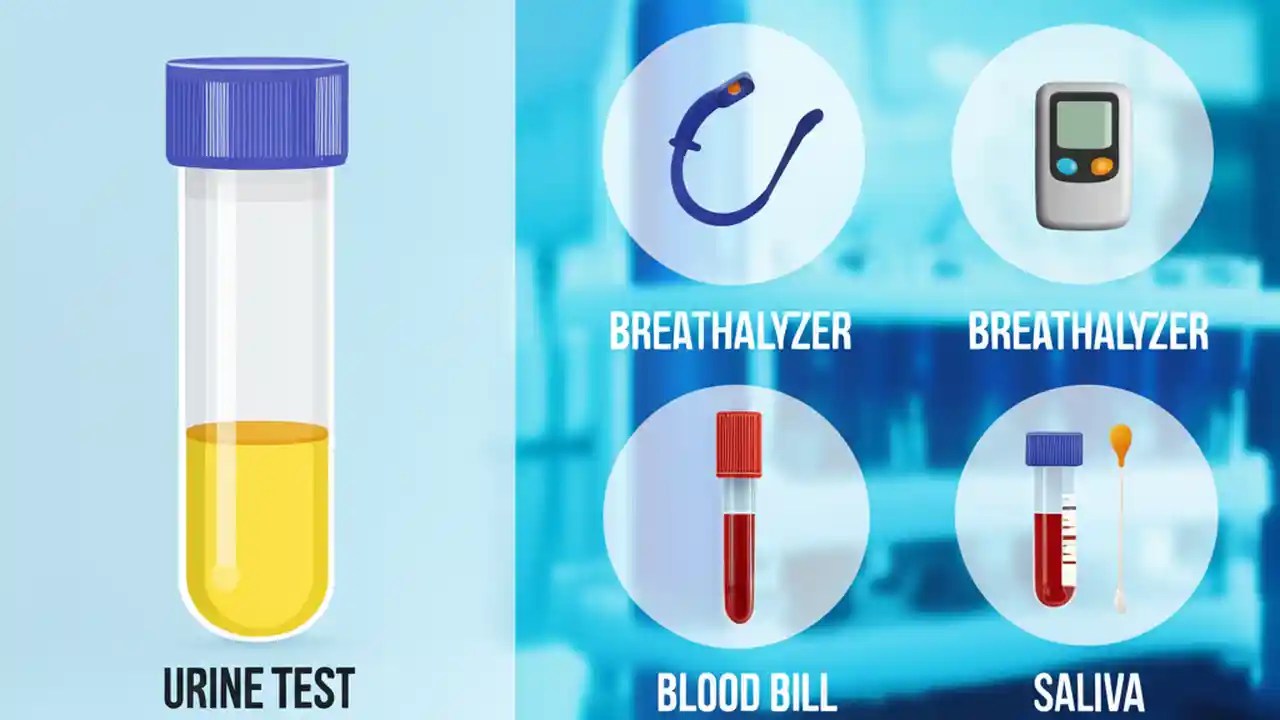 URINE TEST

BREATHALYZER

BREATHALYZER

BLOOD BILL

SALIVA