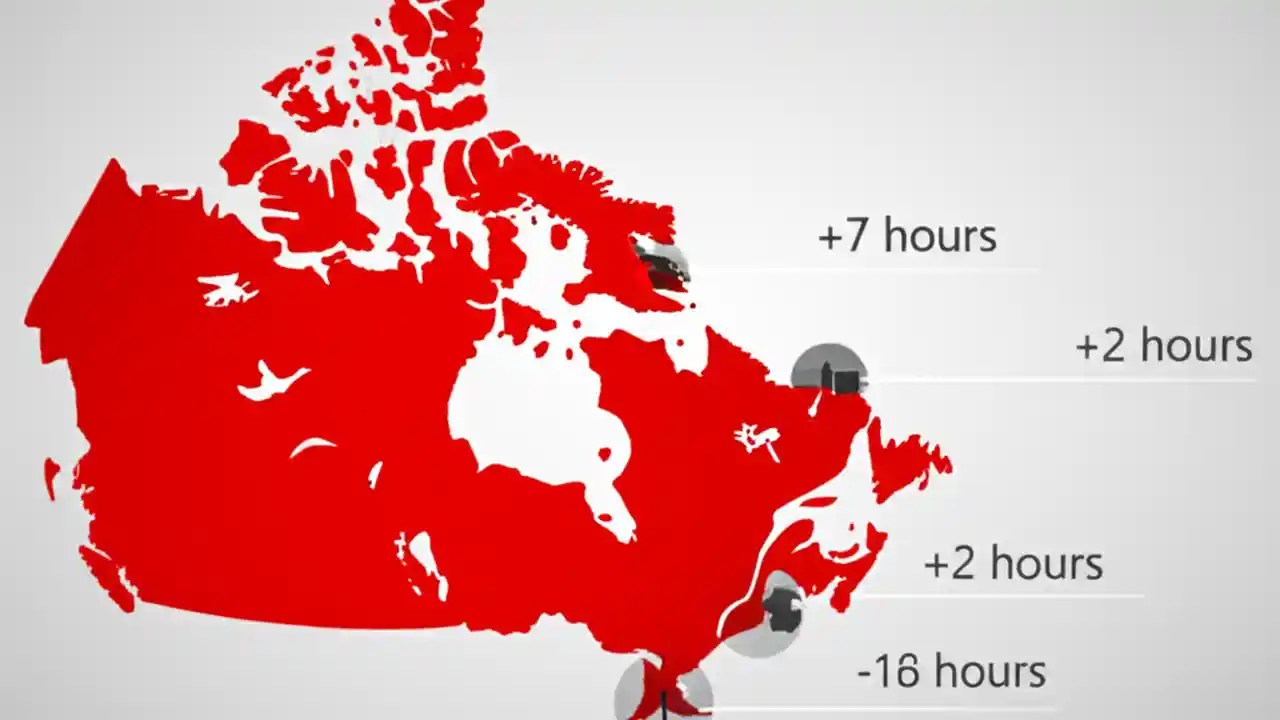 +7 hours

+2 hours

+2 hours

-16 hours