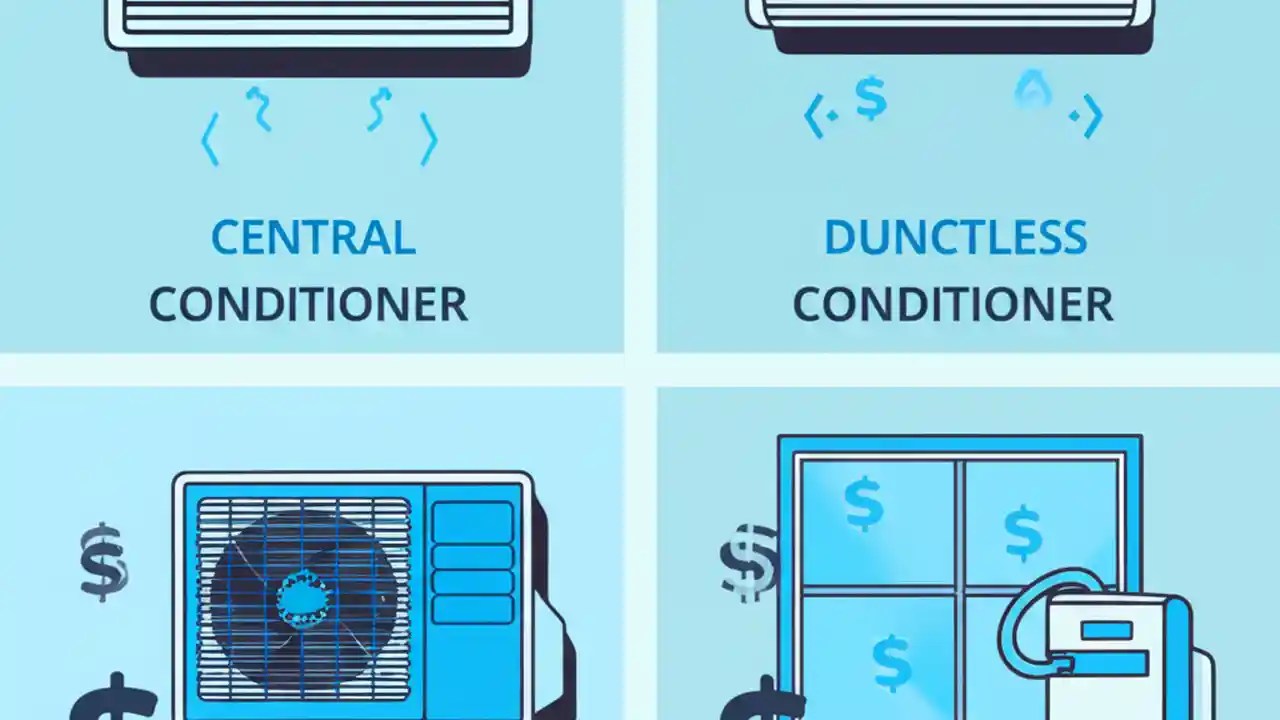 $

CENTRAL
CONDITIONER

DUNCTLESS
CONDITIONER

$
$
$
$
$
$
$