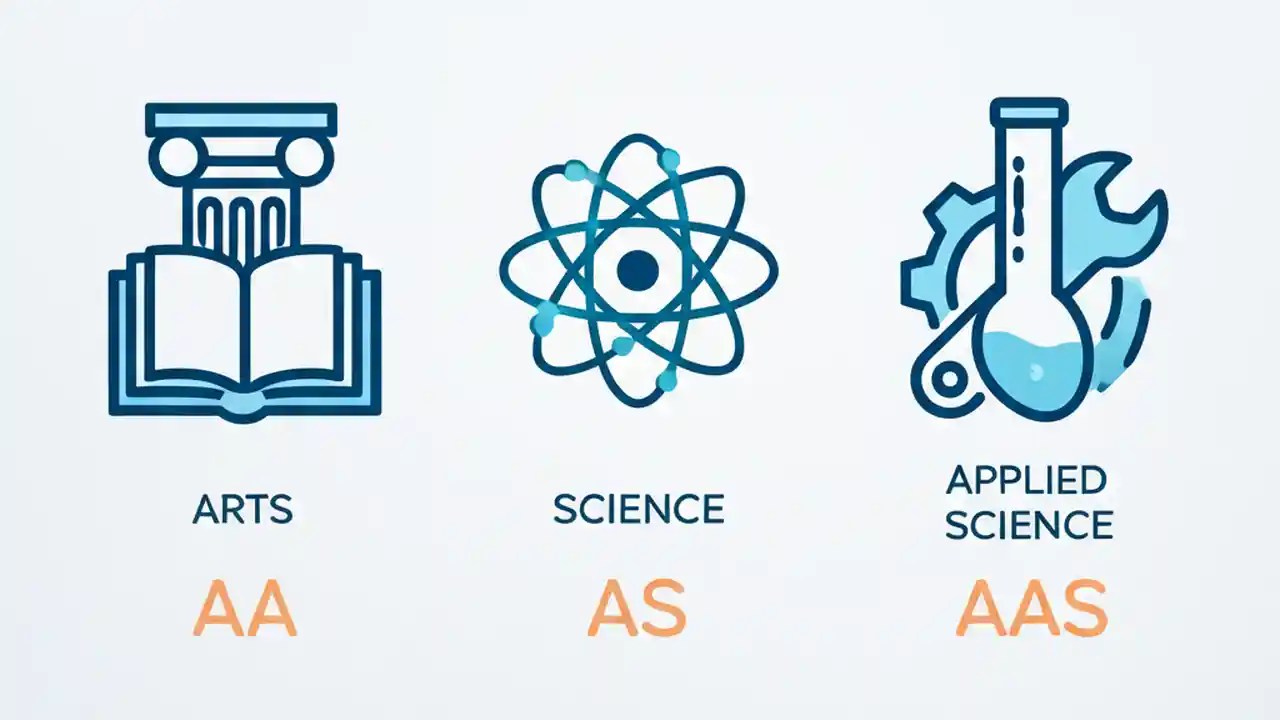 ARTS
AA

SCIENCE
AS

APPLIED SCIENCE
AAS