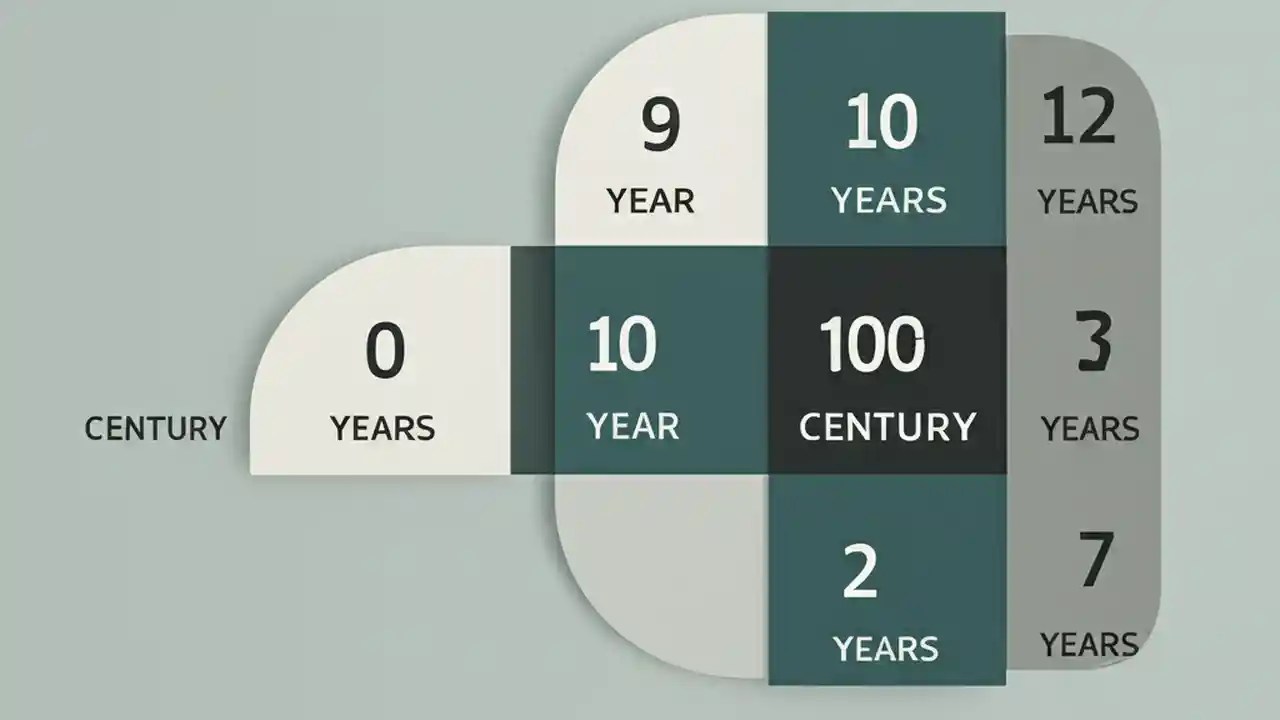 9
YEAR

10
YEARS

12
YEARS

CENTURY

0
YEARS

10
YEAR

100
CENTURY

3
YEARS

2
YEARS

7
YEARS