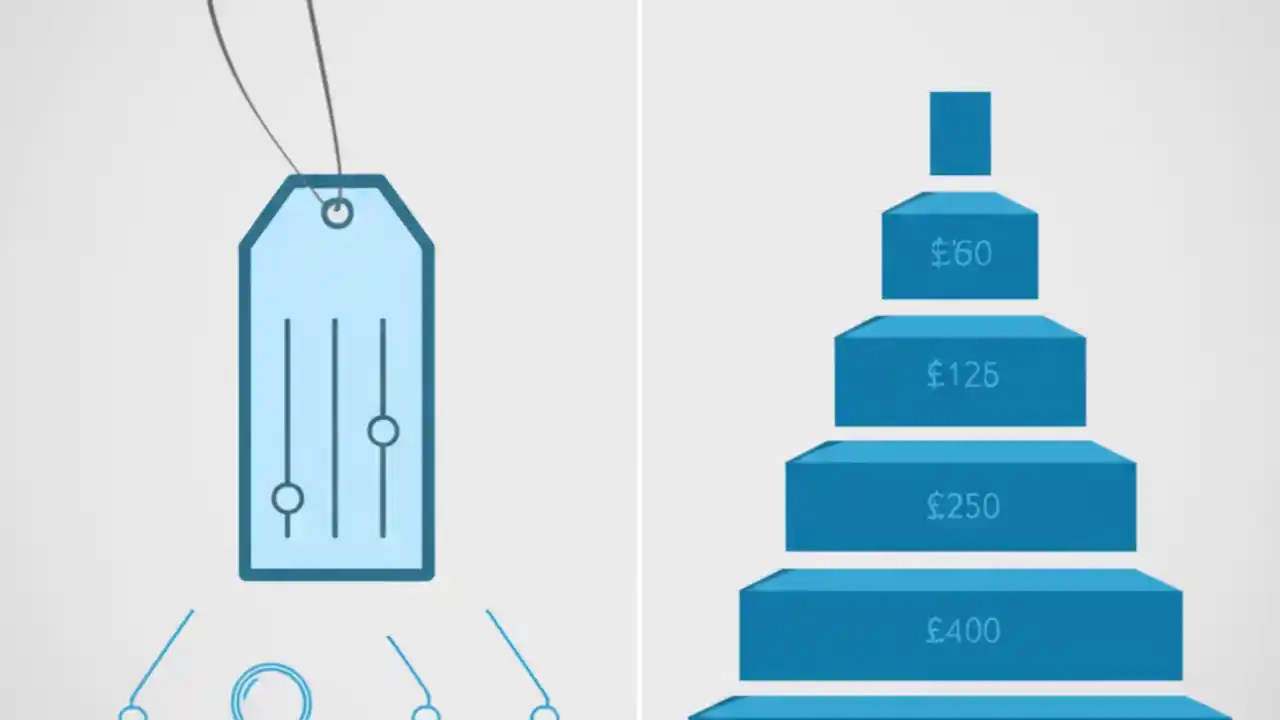 £60

£125

£250

£400