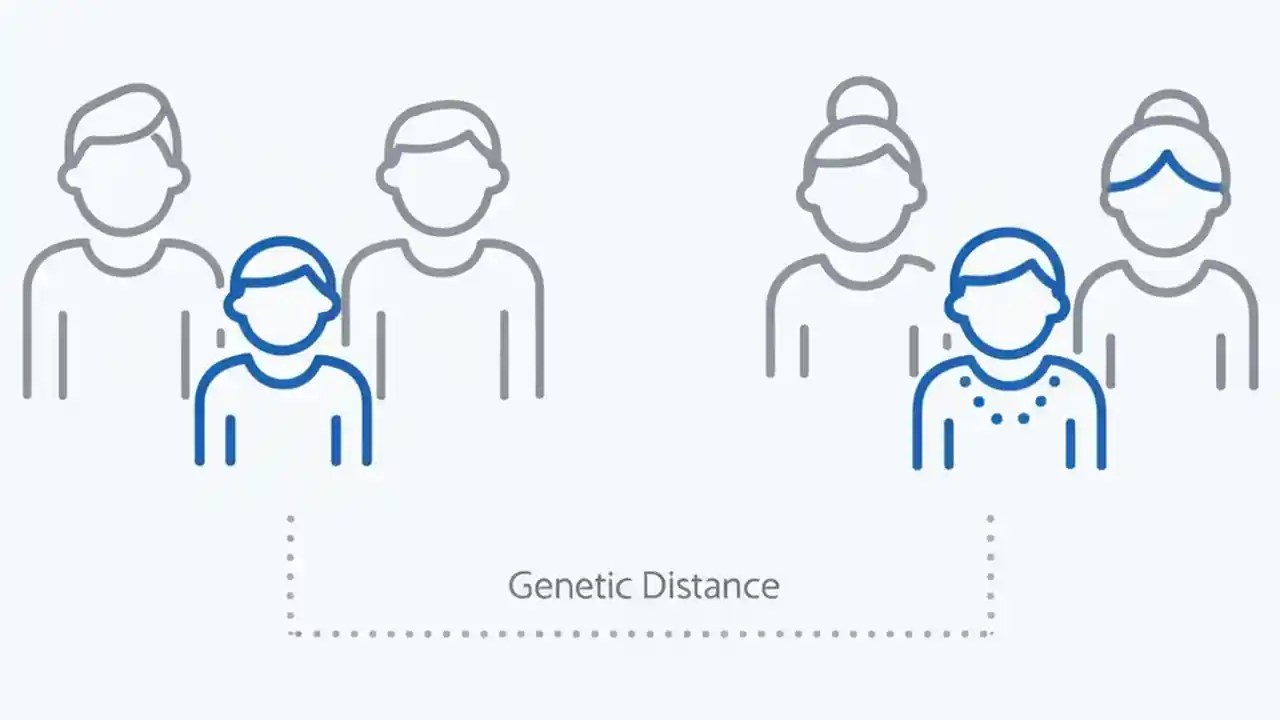 Genetic Distance