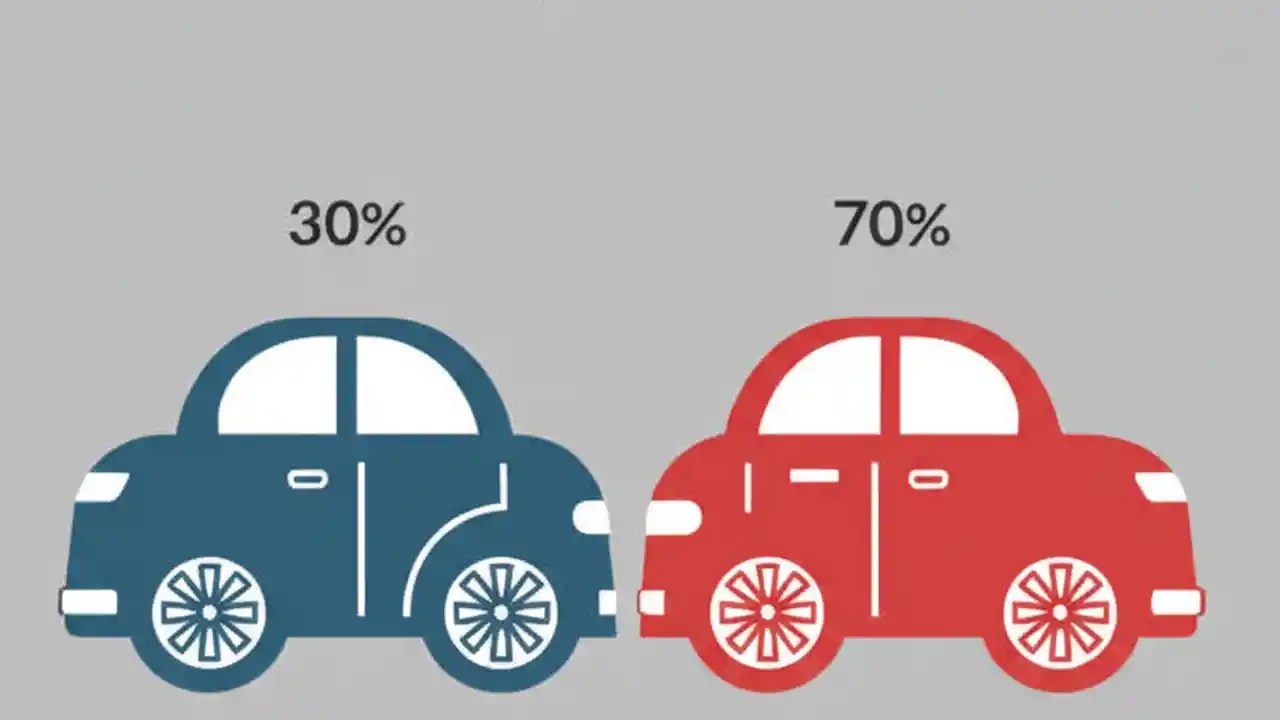 30%

70%