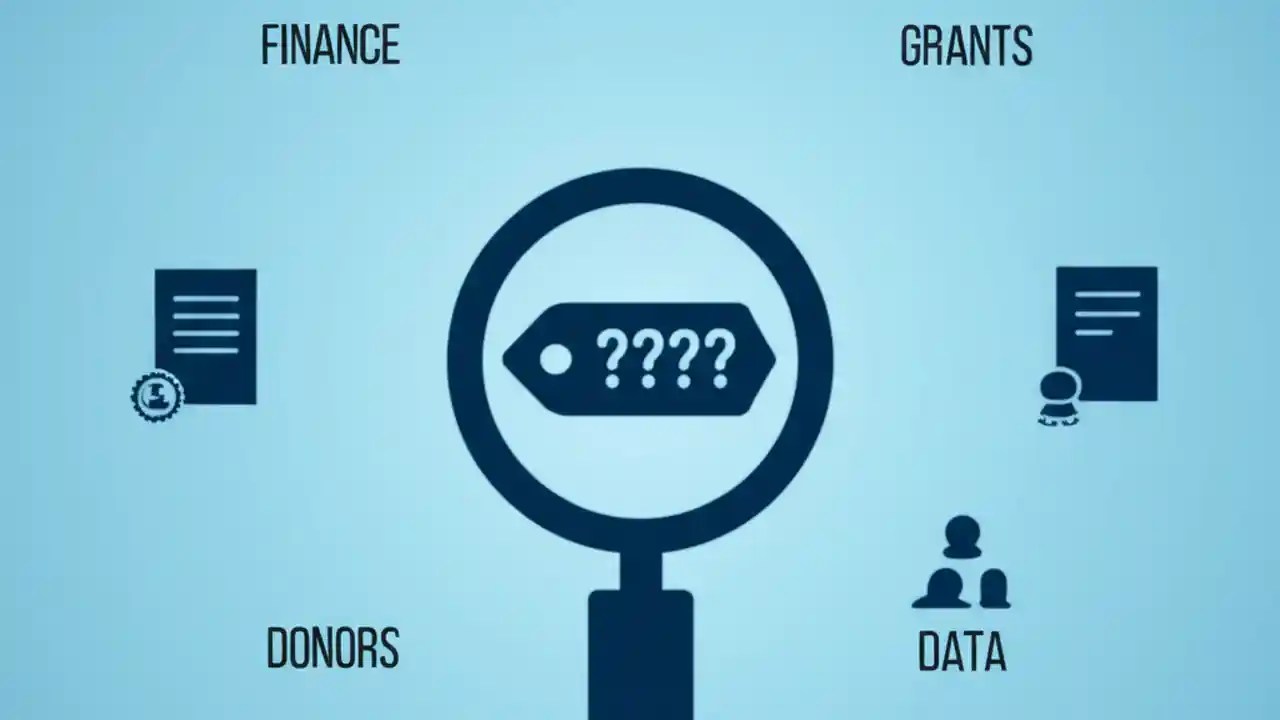 FINANCE

GRANTS

????

DONORS

DATA