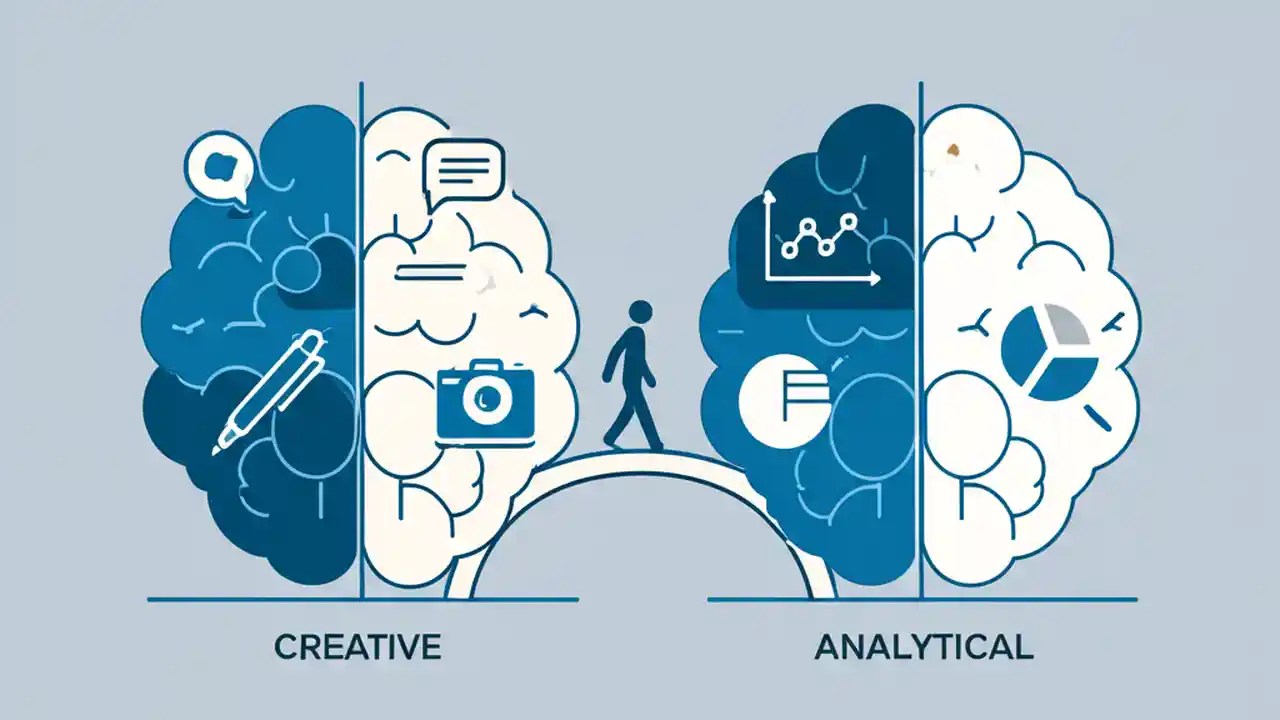 CREATIVE

ANALYTICAL