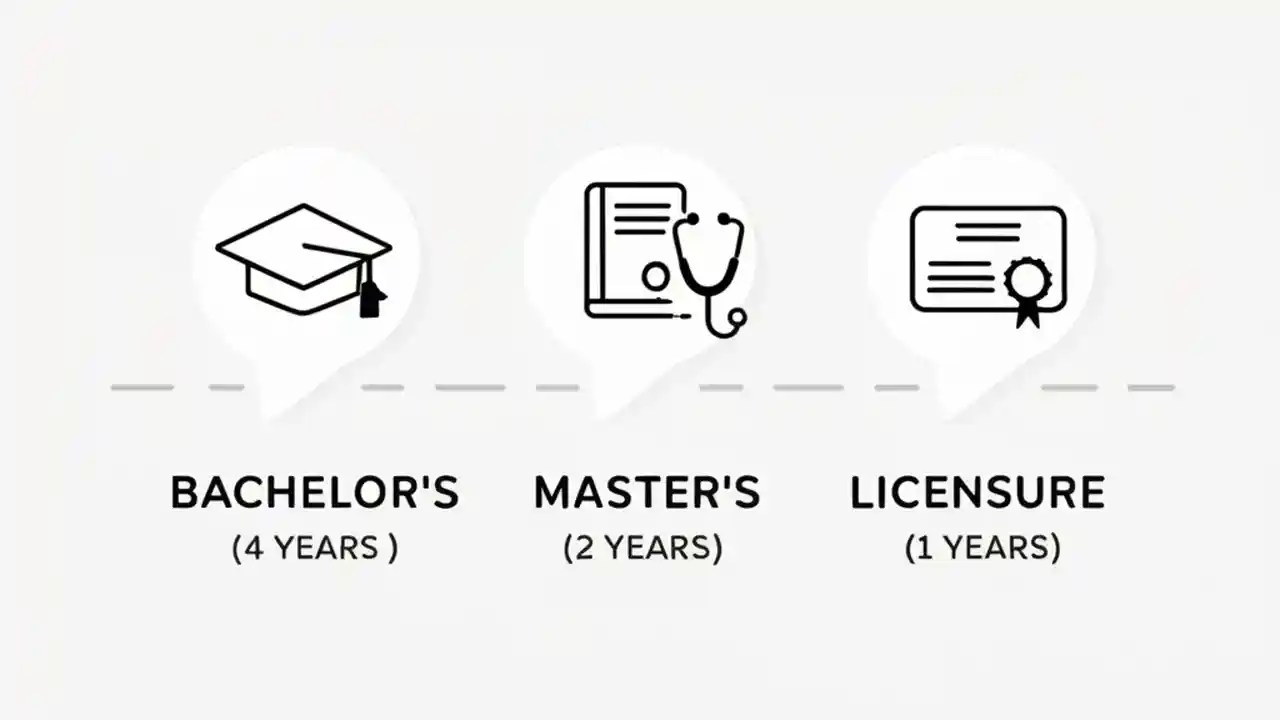 BACHELOR'S
(4 YEARS )

MASTER'S
(2 YEARS)

LICENSURE
(1 YEARS)