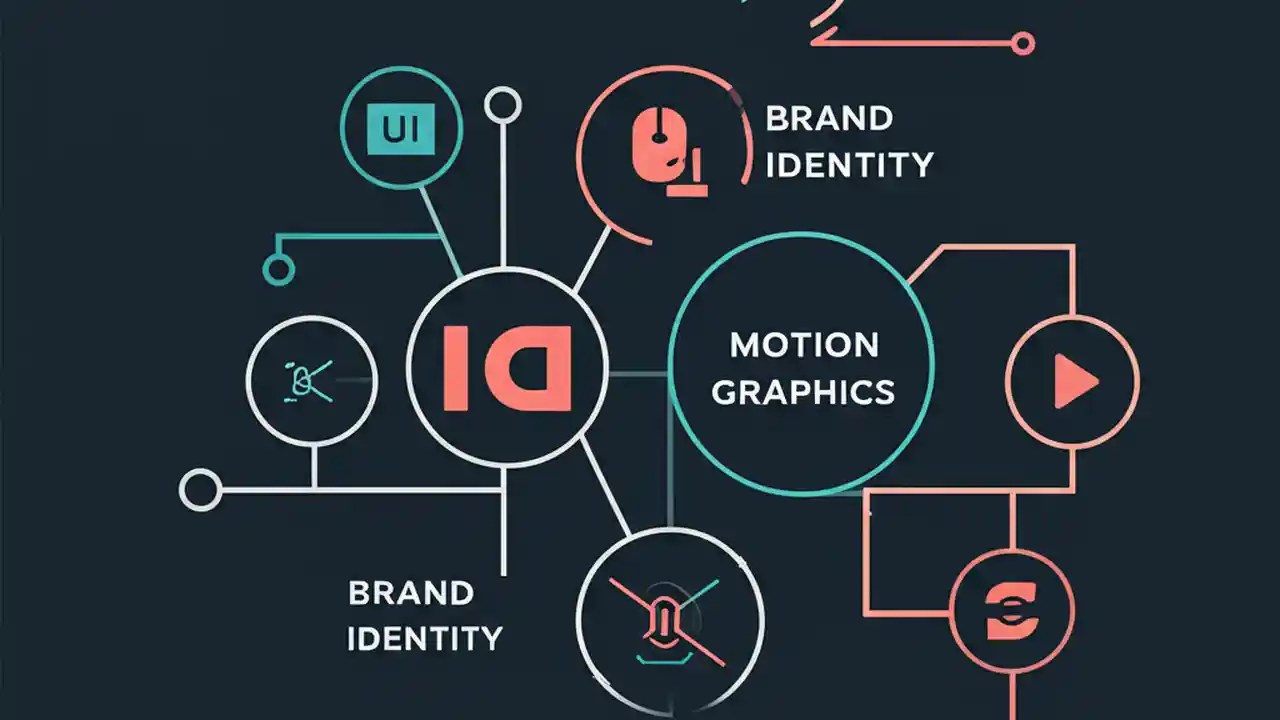 UI

BRAND IDENTITY

ID

MOTION GRAPHICS

BRAND IDENTITY