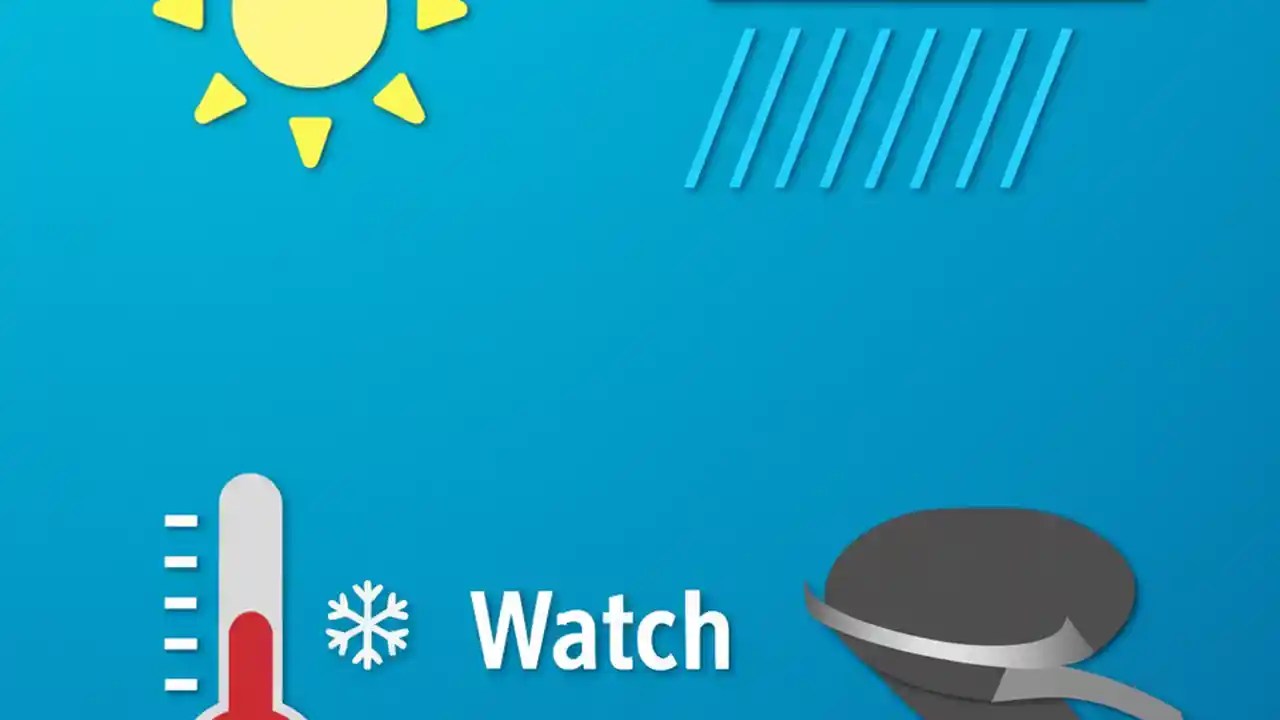 Watch