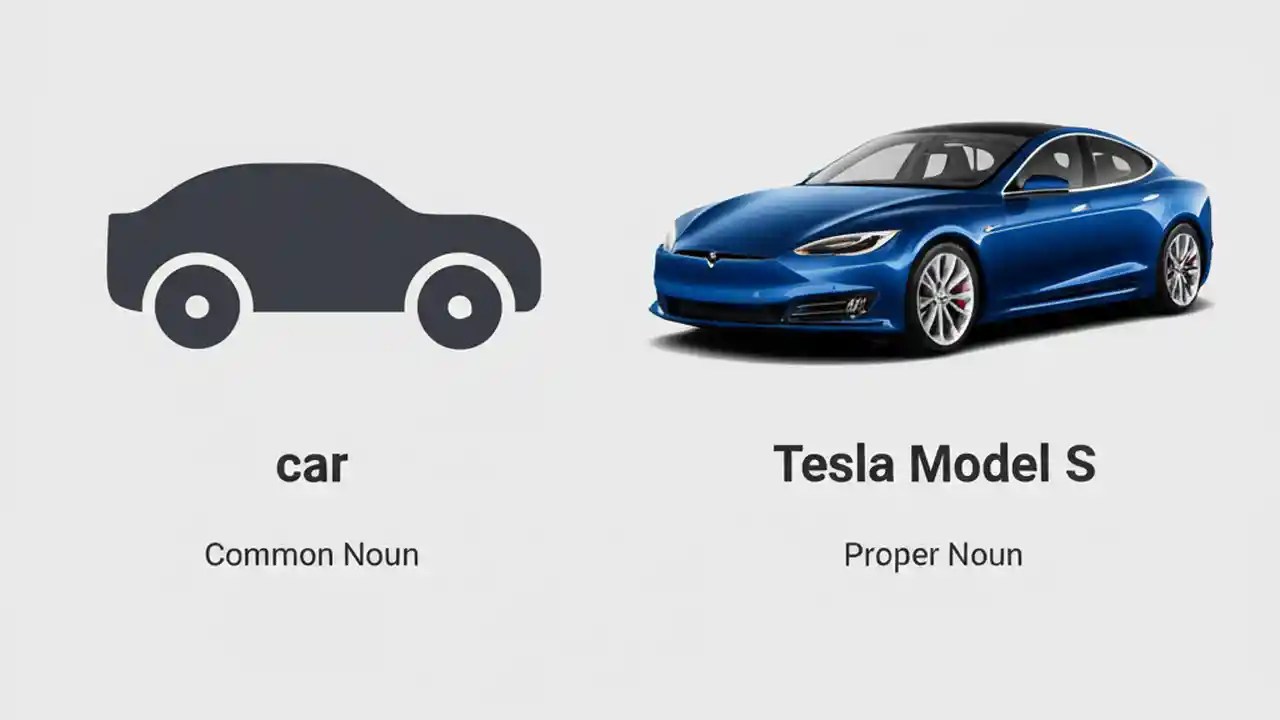 car

Common Noun

Tesla Model S

Proper Noun