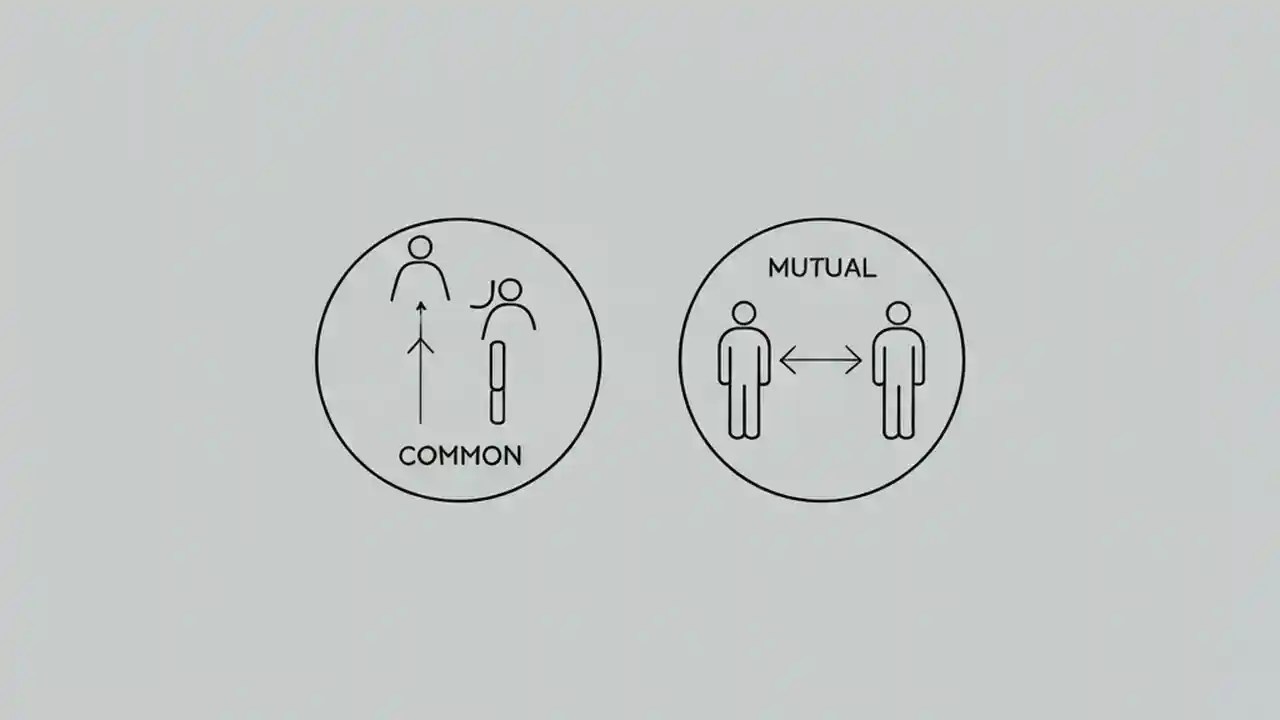 COMMON

MUTUAL