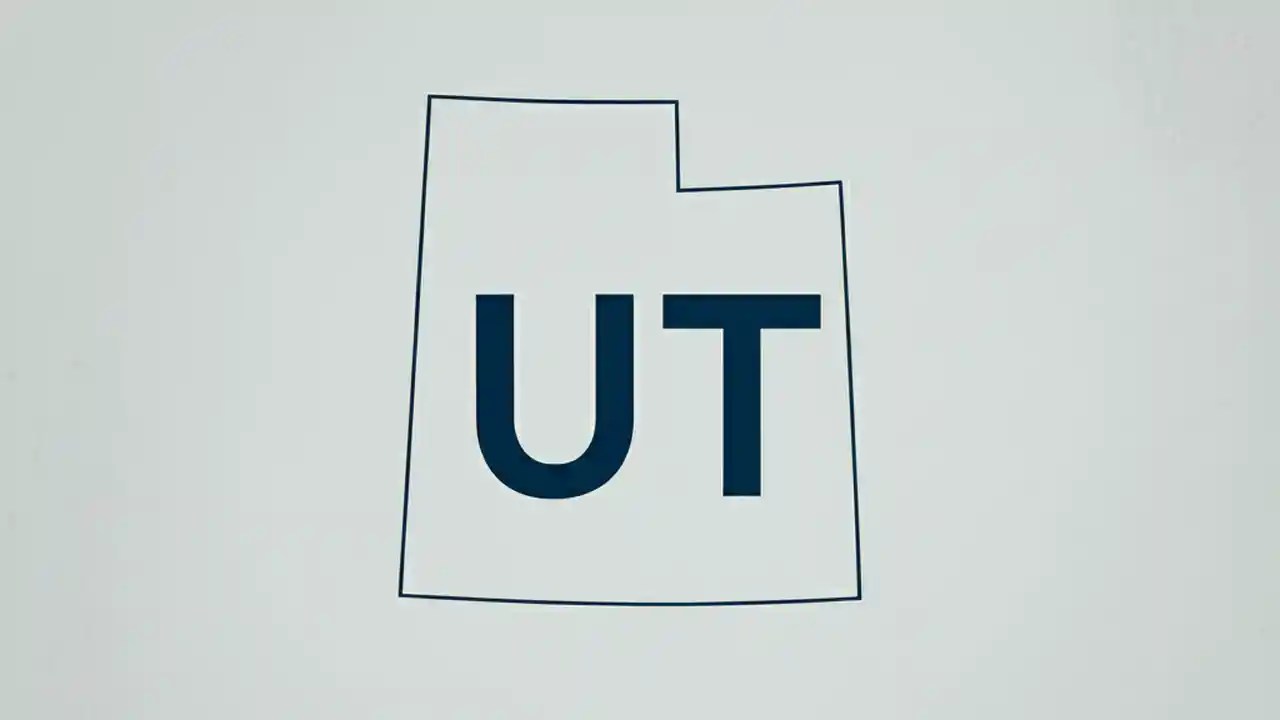 UT