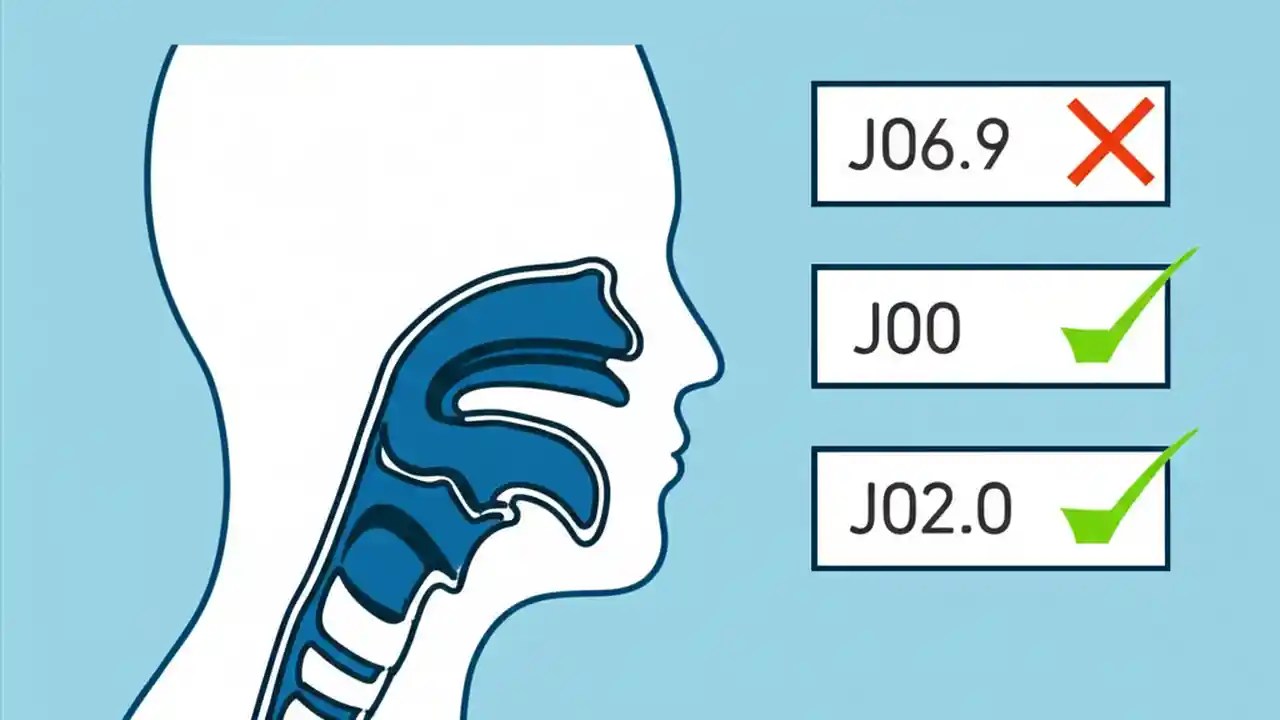 J06.9

J00

J02.0