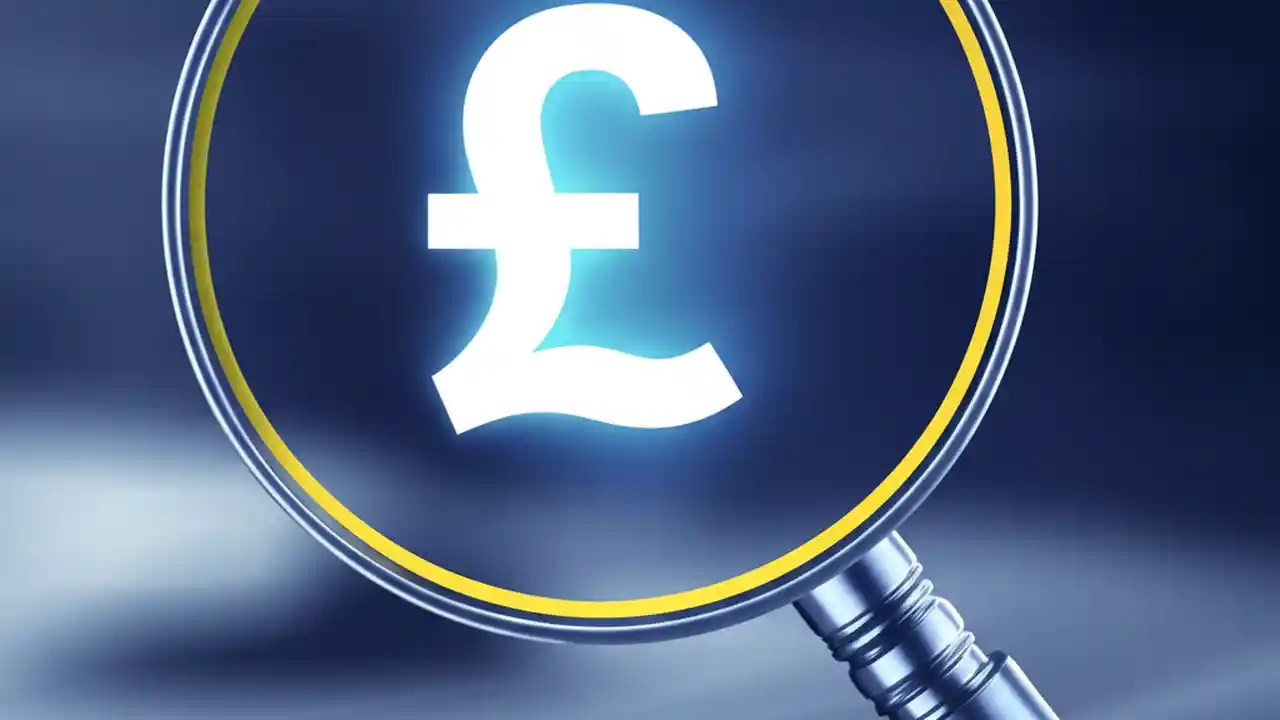 £