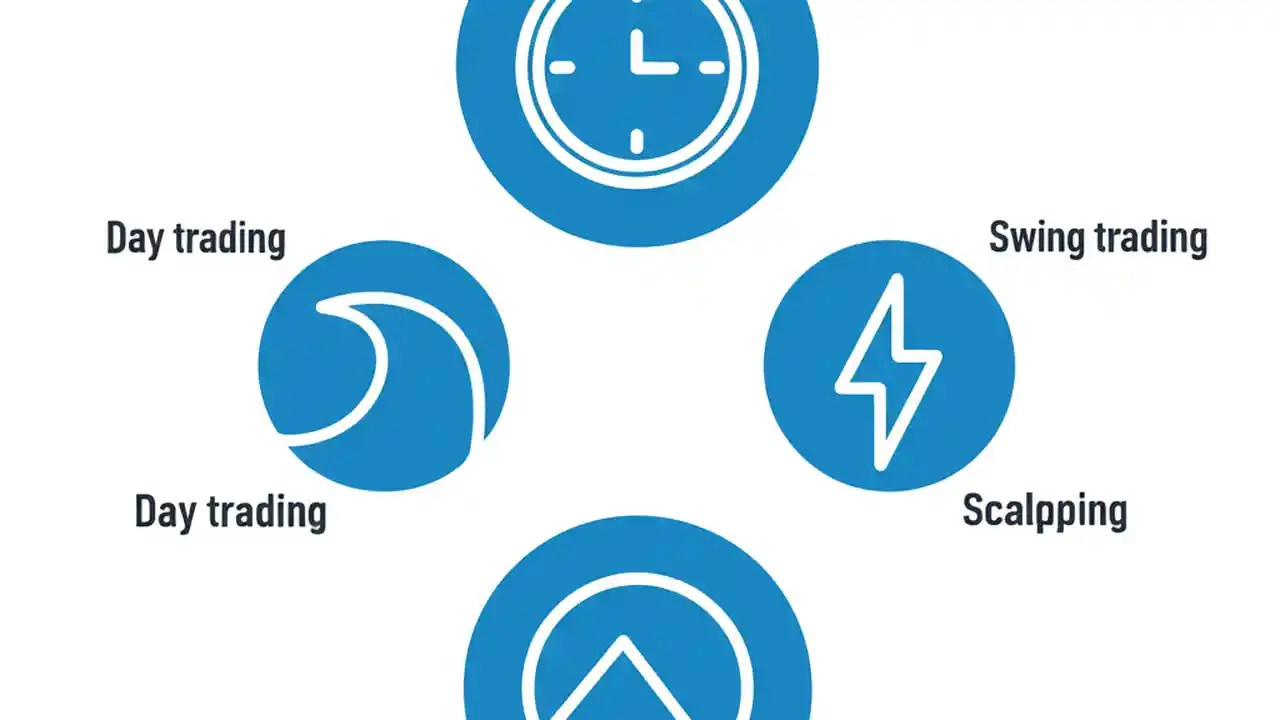 Day trading

Swing trading

Day trading

Scalpping