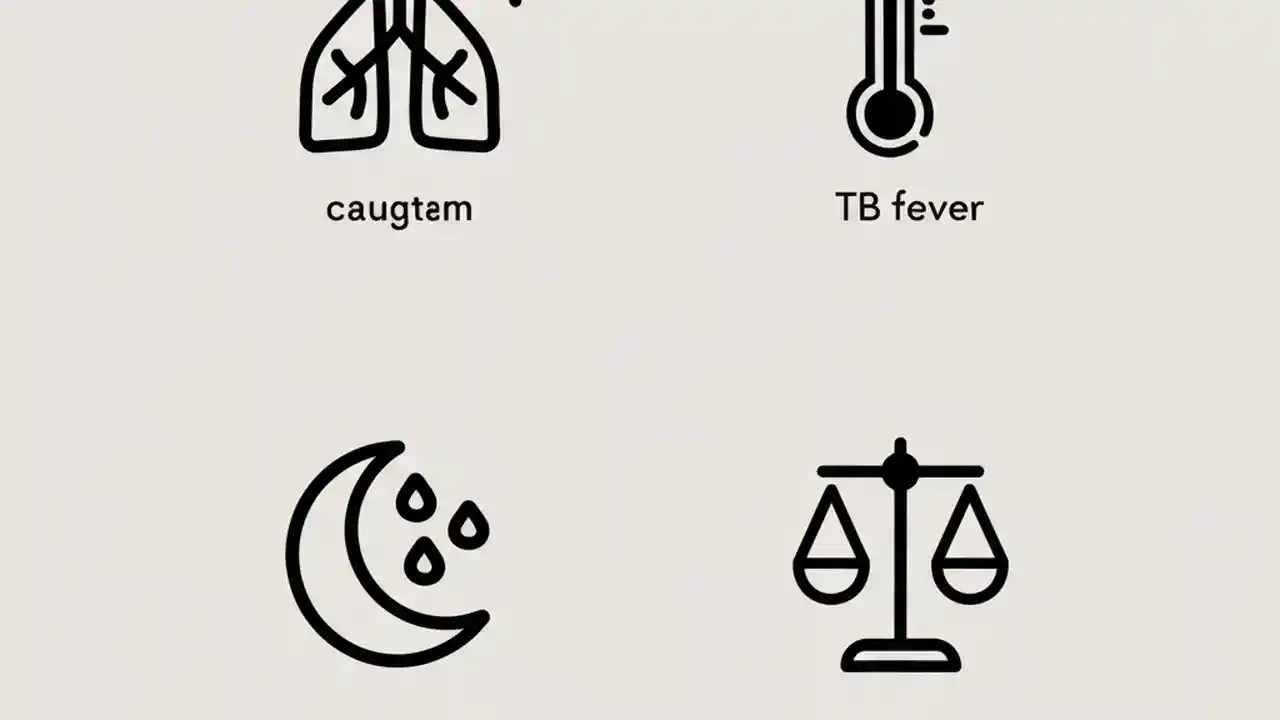 caugtam

TB fever