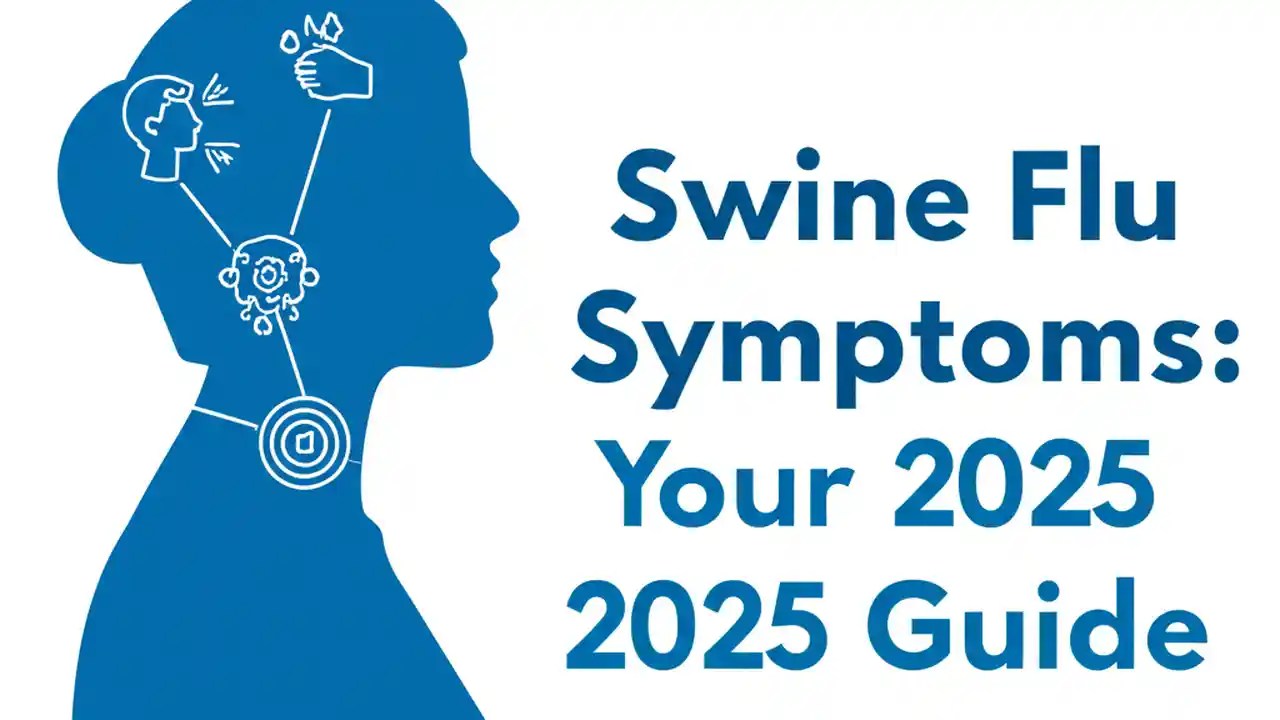 Swine Flu Symptoms: Your 2025 2025 Guide