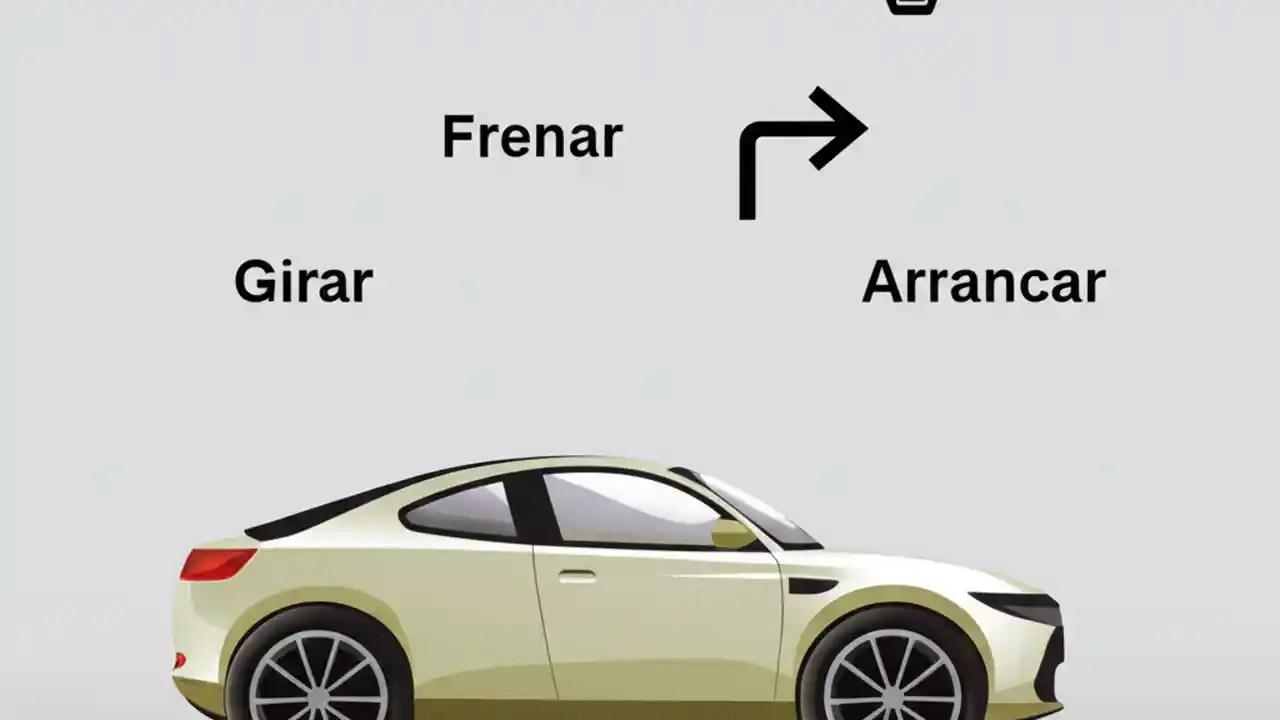 Frenar

Girar

Arrancar