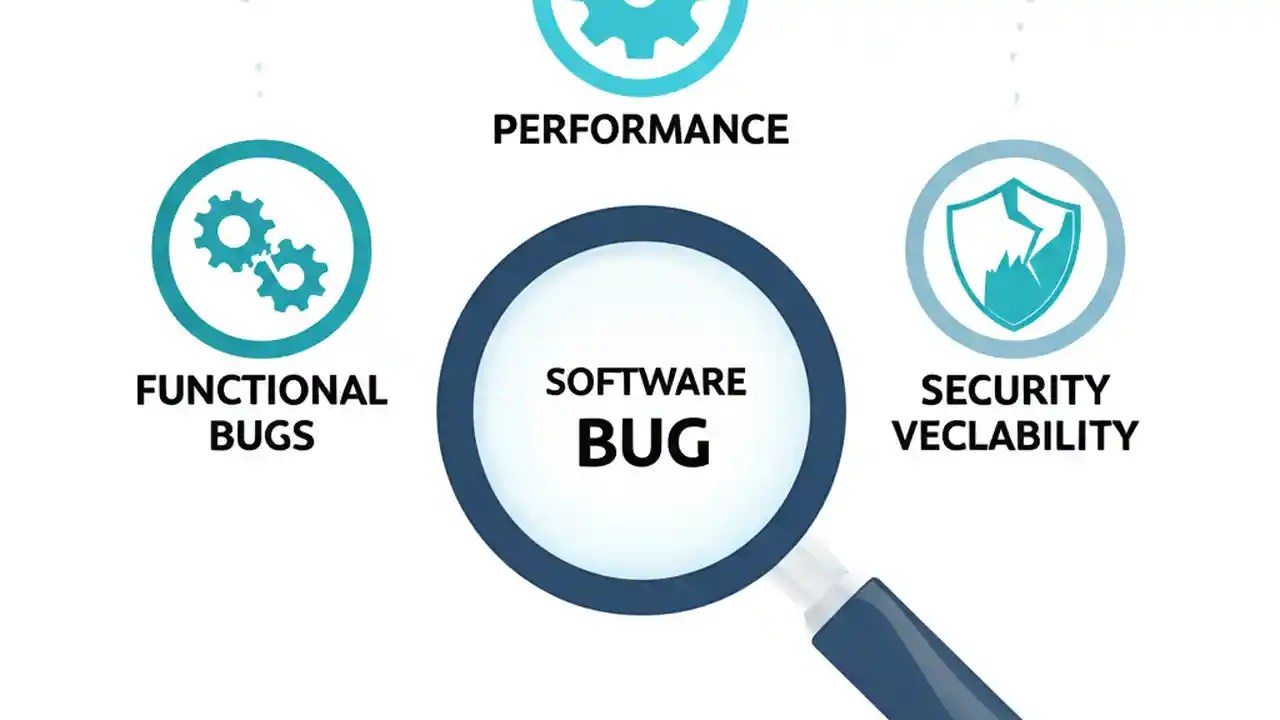 PERFORMANCE

FUNCTIONAL BUGS

SOFTWARE BUG

SECURITY VECLABILITY