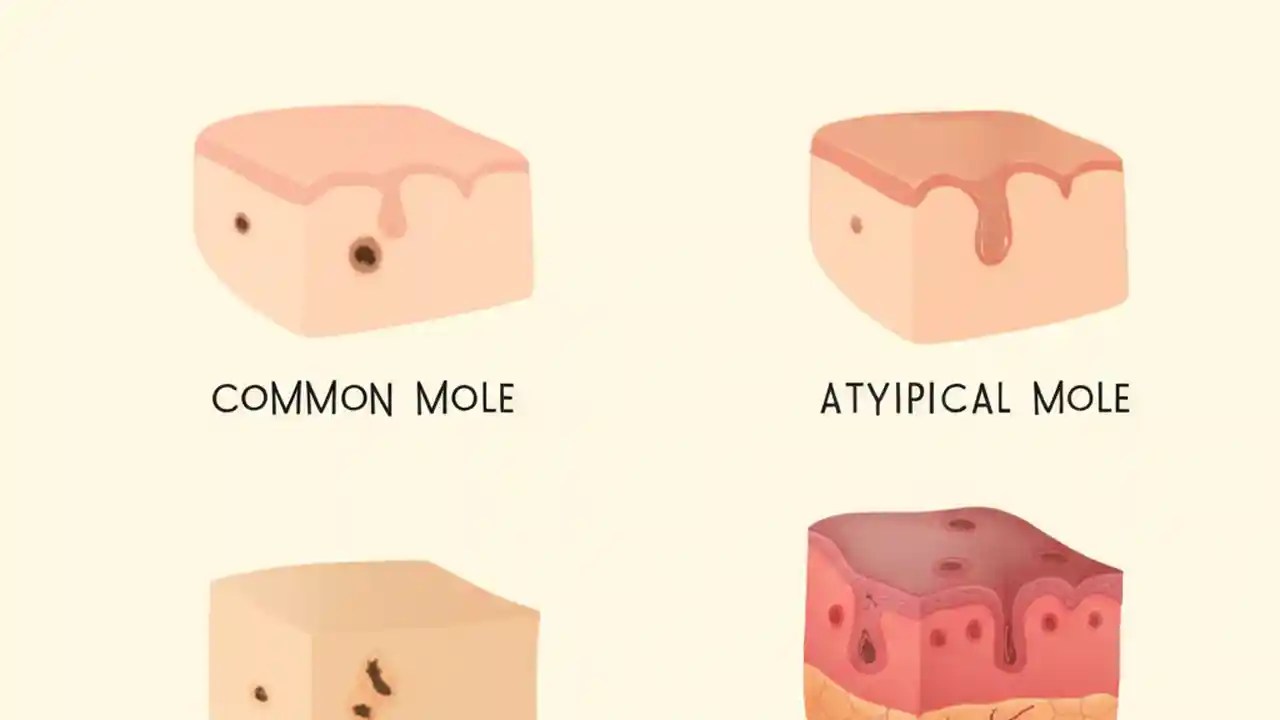 COMMON MOLE

ATYIPICAL MOLE