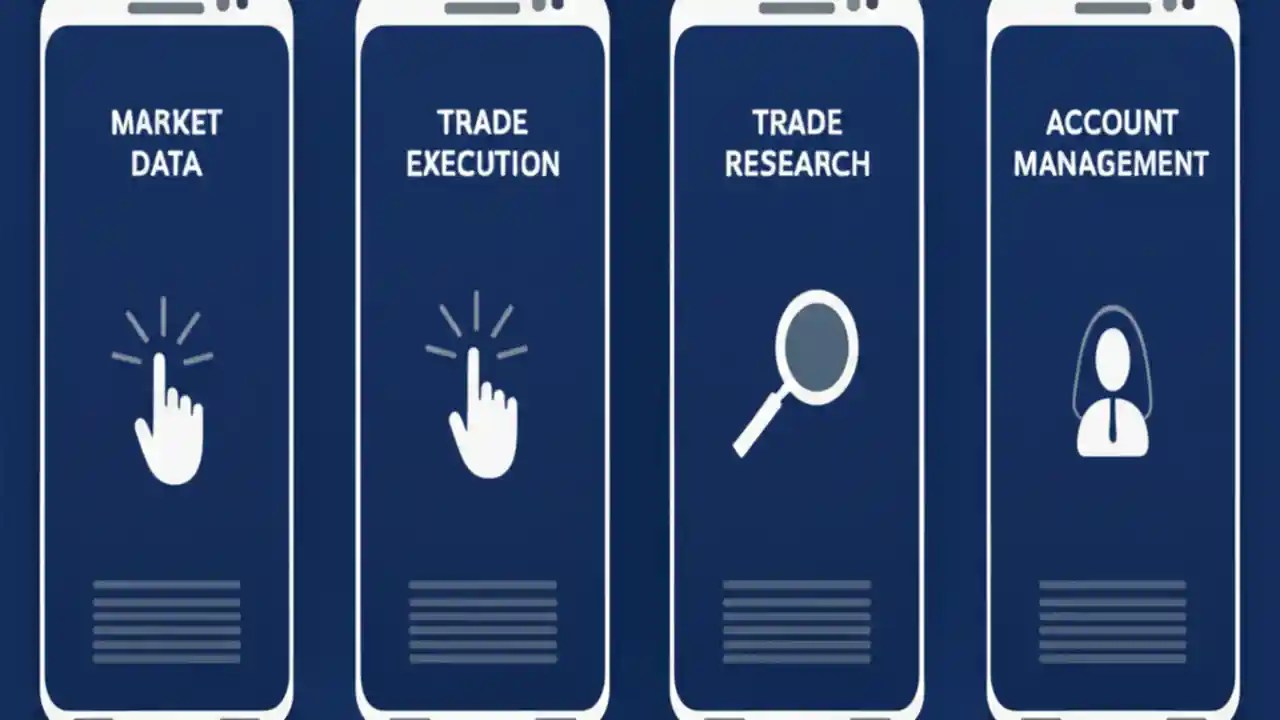 MARKET DATA

TRADE EXECUTION

TRADE RESEARCH

ACCOUNT MANAGEMENT