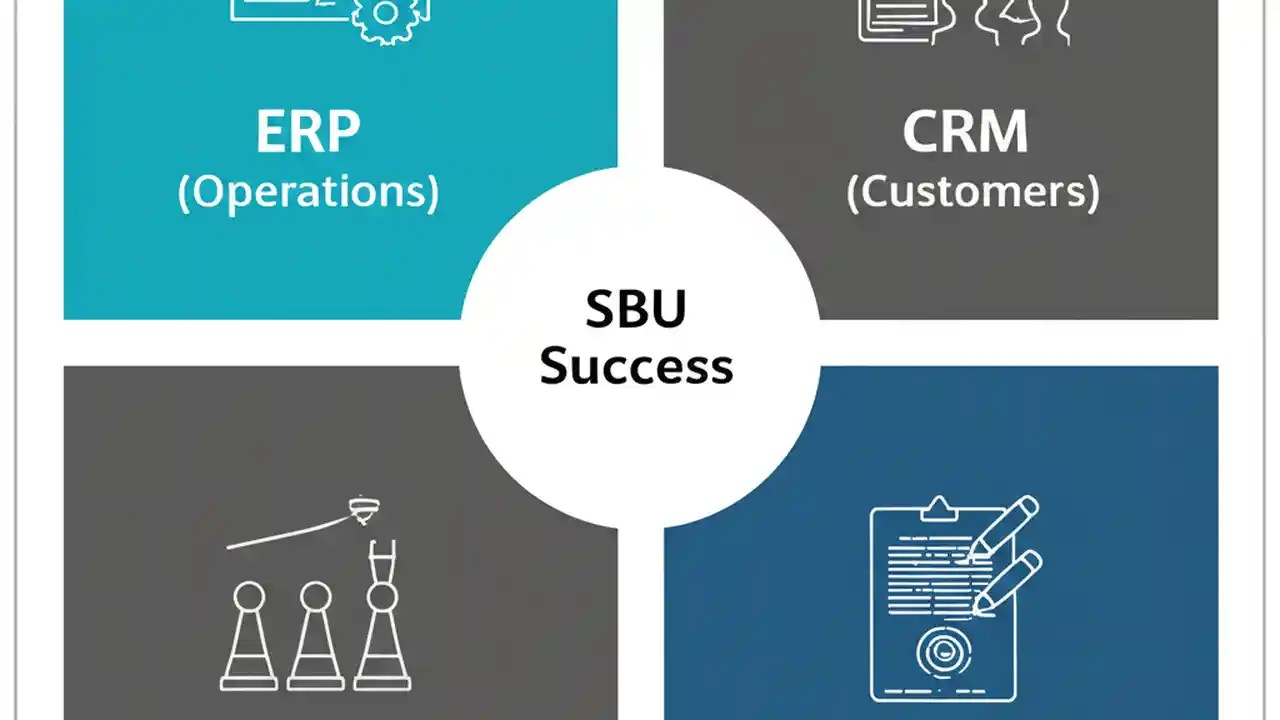 ERP
(Operations)

CRM
(Customers)

SBU
Success