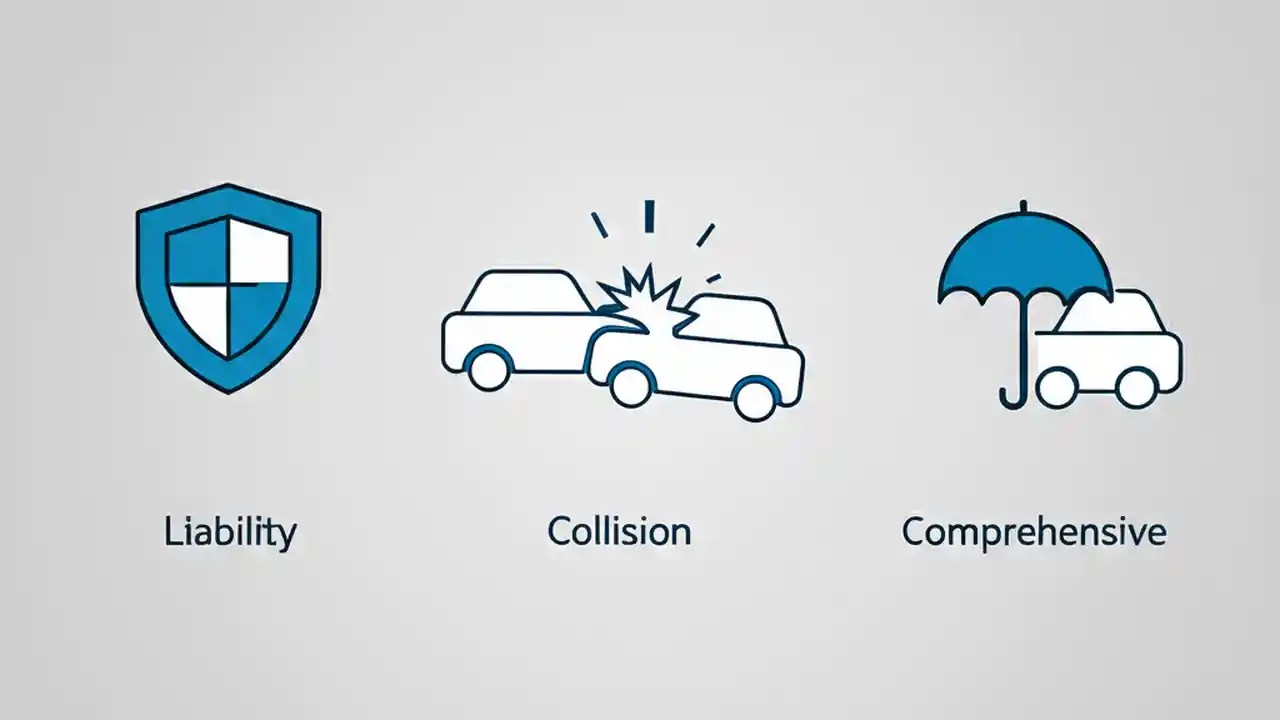 Liability

Collision

Comprehensive