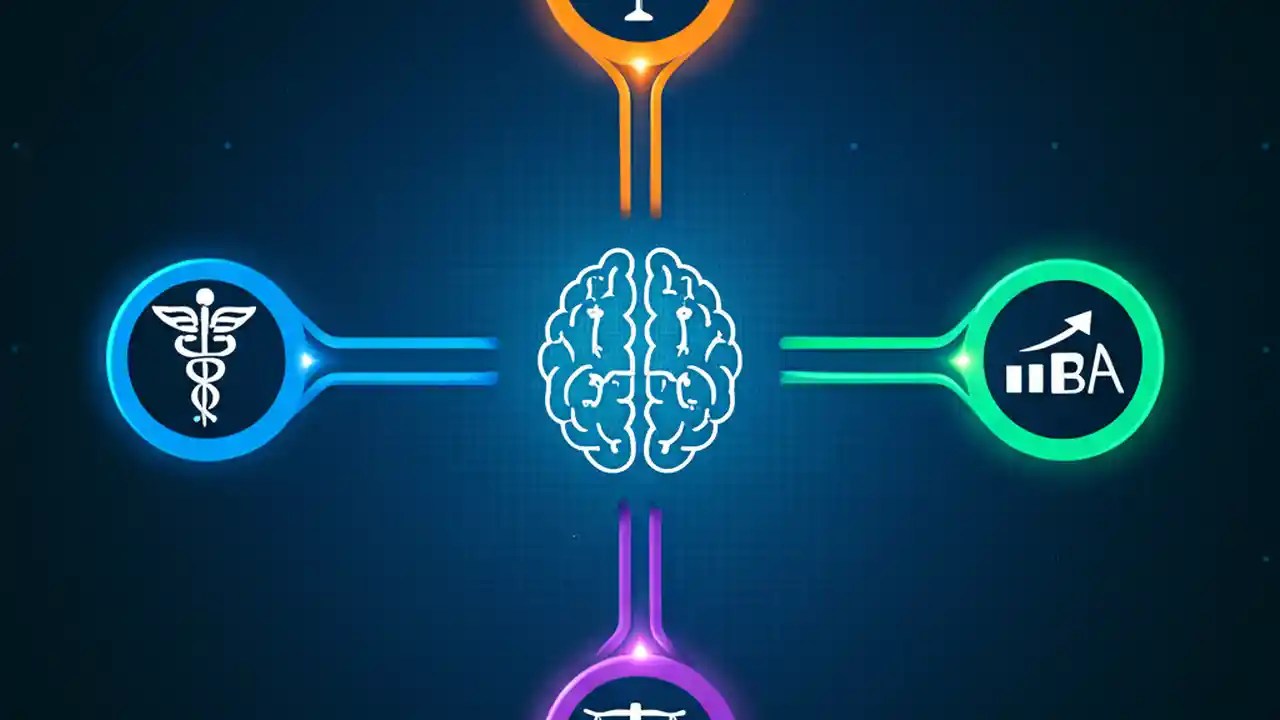 BA