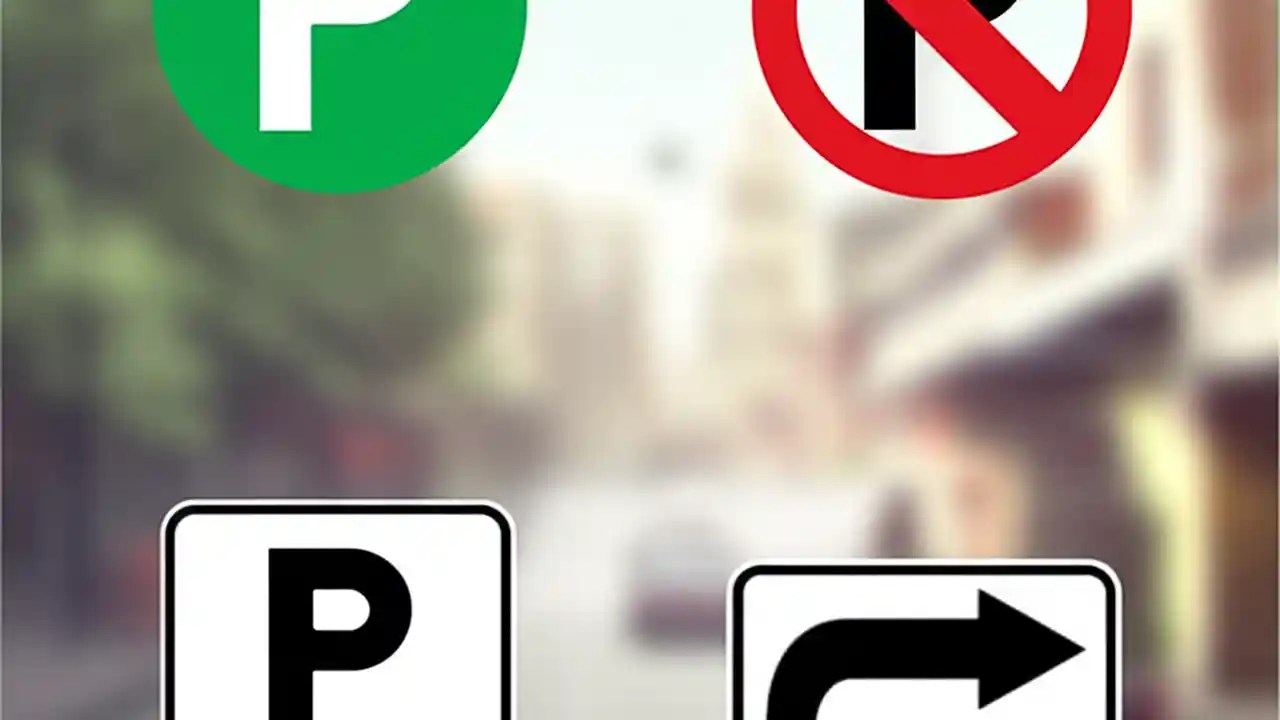 P

P

P