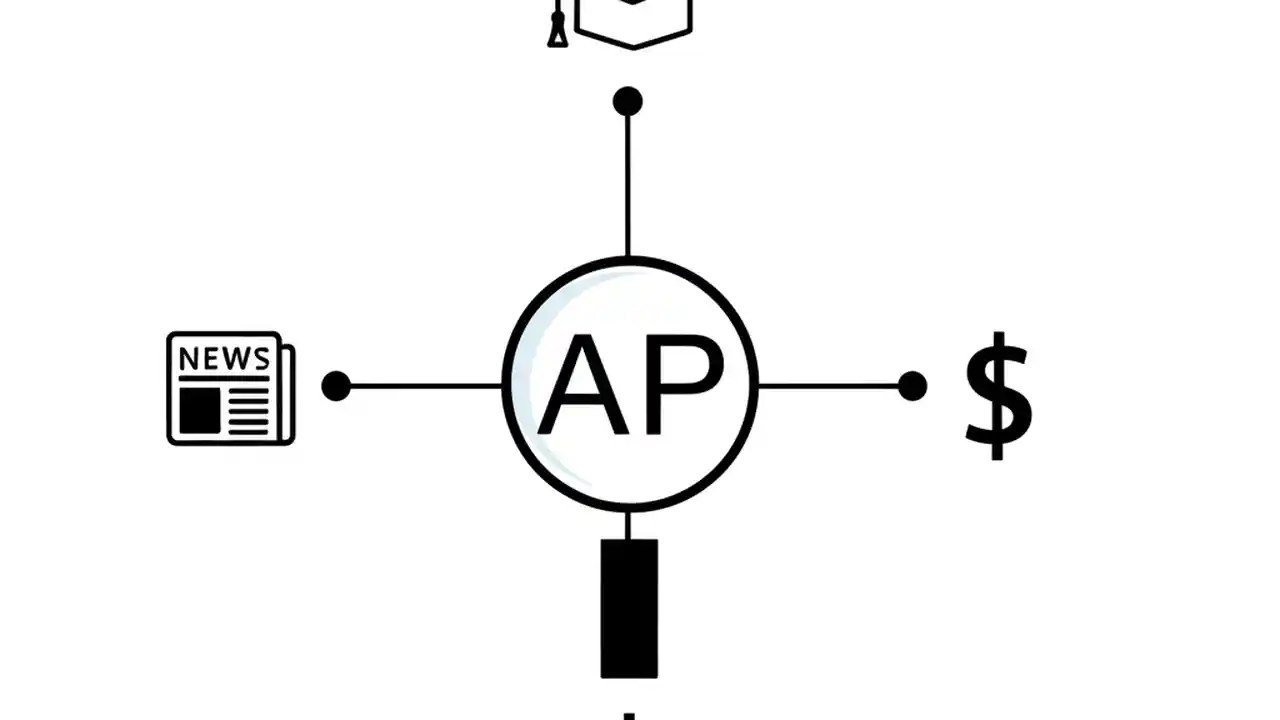 NEWS

AP

$