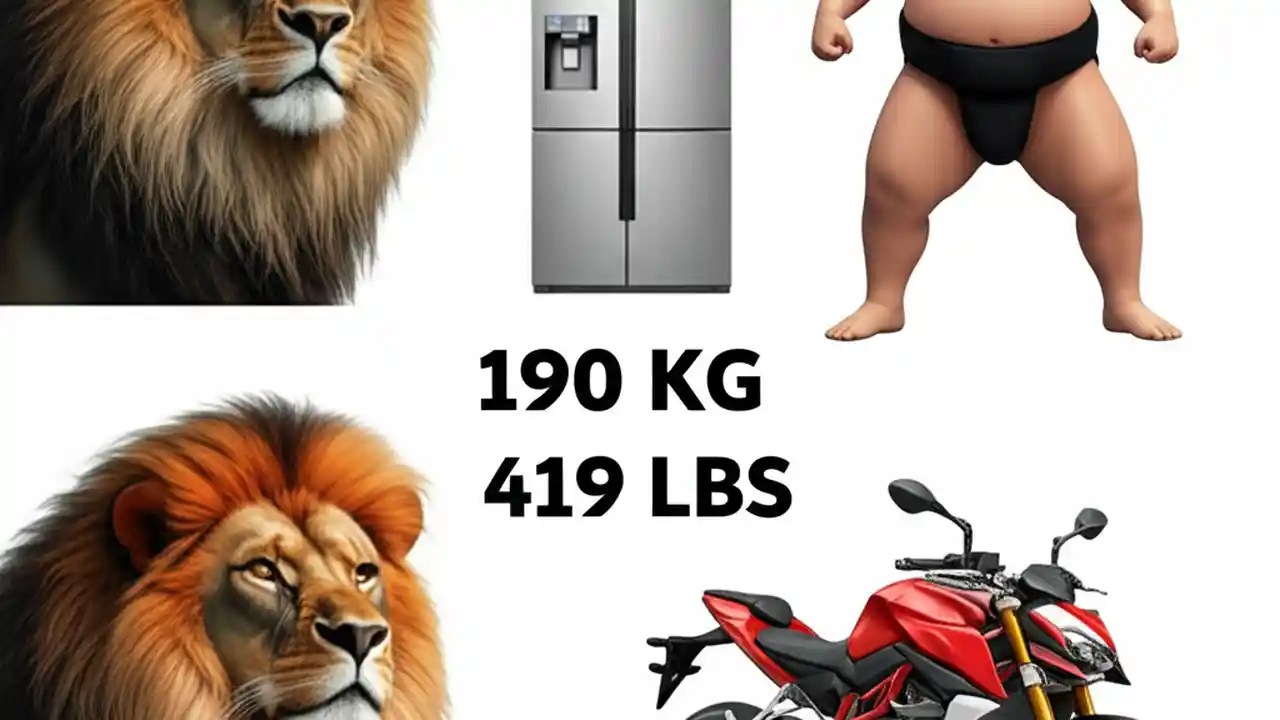 190 KG
419 LBS